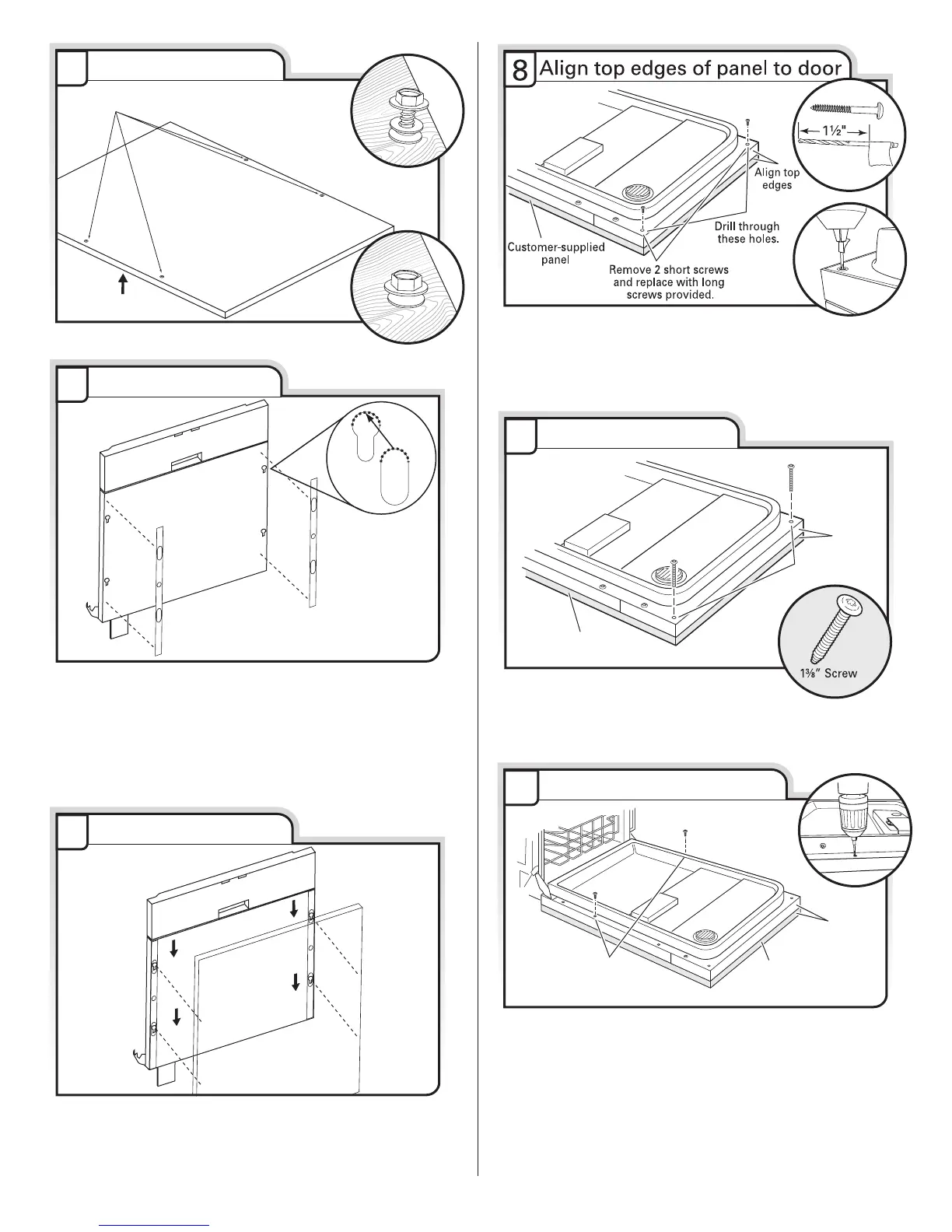 8 Align top edges of panel to door

$1\frac{1}{2}$"

Align top edges

Drill through these holes.

Customer-supplied panel

Remove 2 short screws and replace with long screws provided.

$1\frac{3}{8}$" Screw