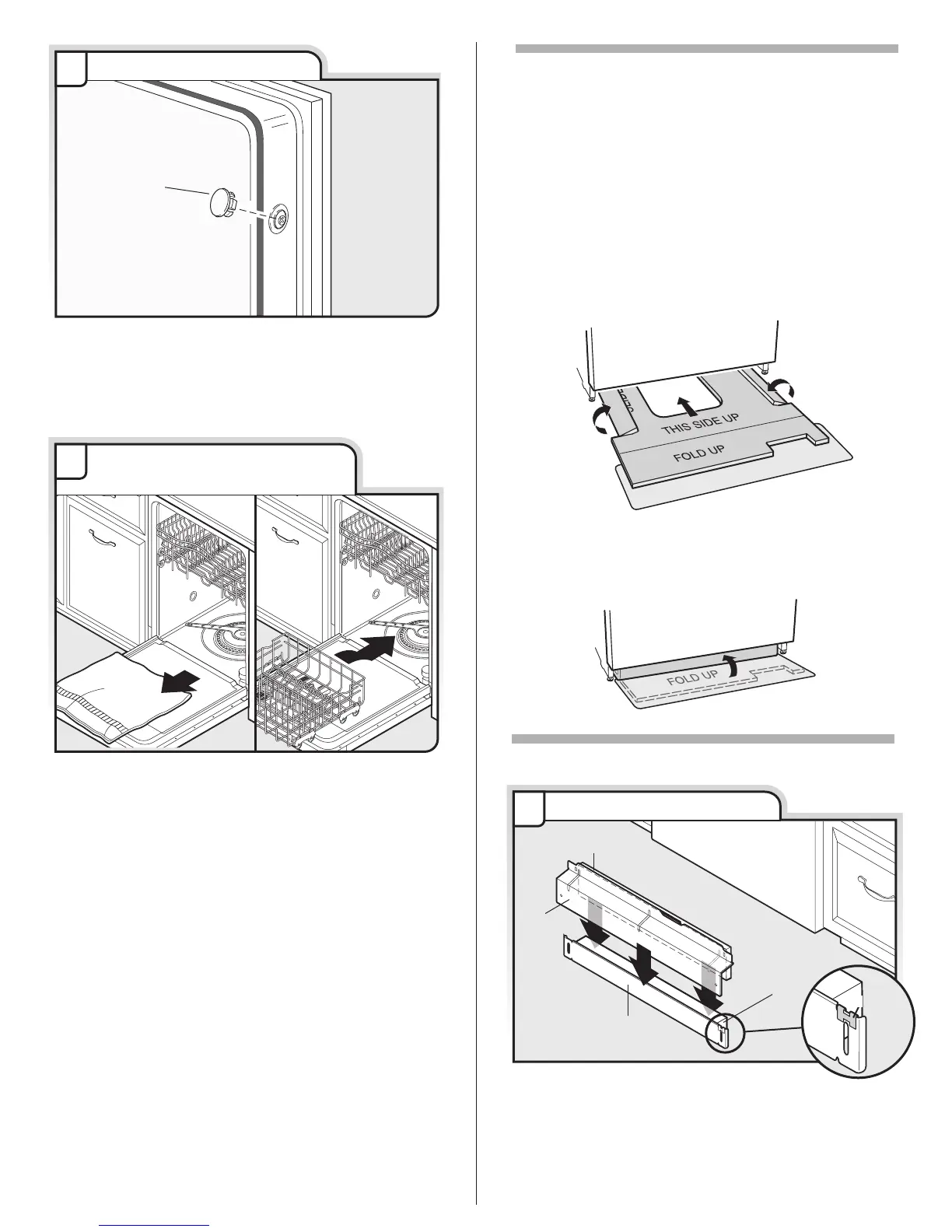 THIS SIDE UP

FOLD UP

FOLD UP