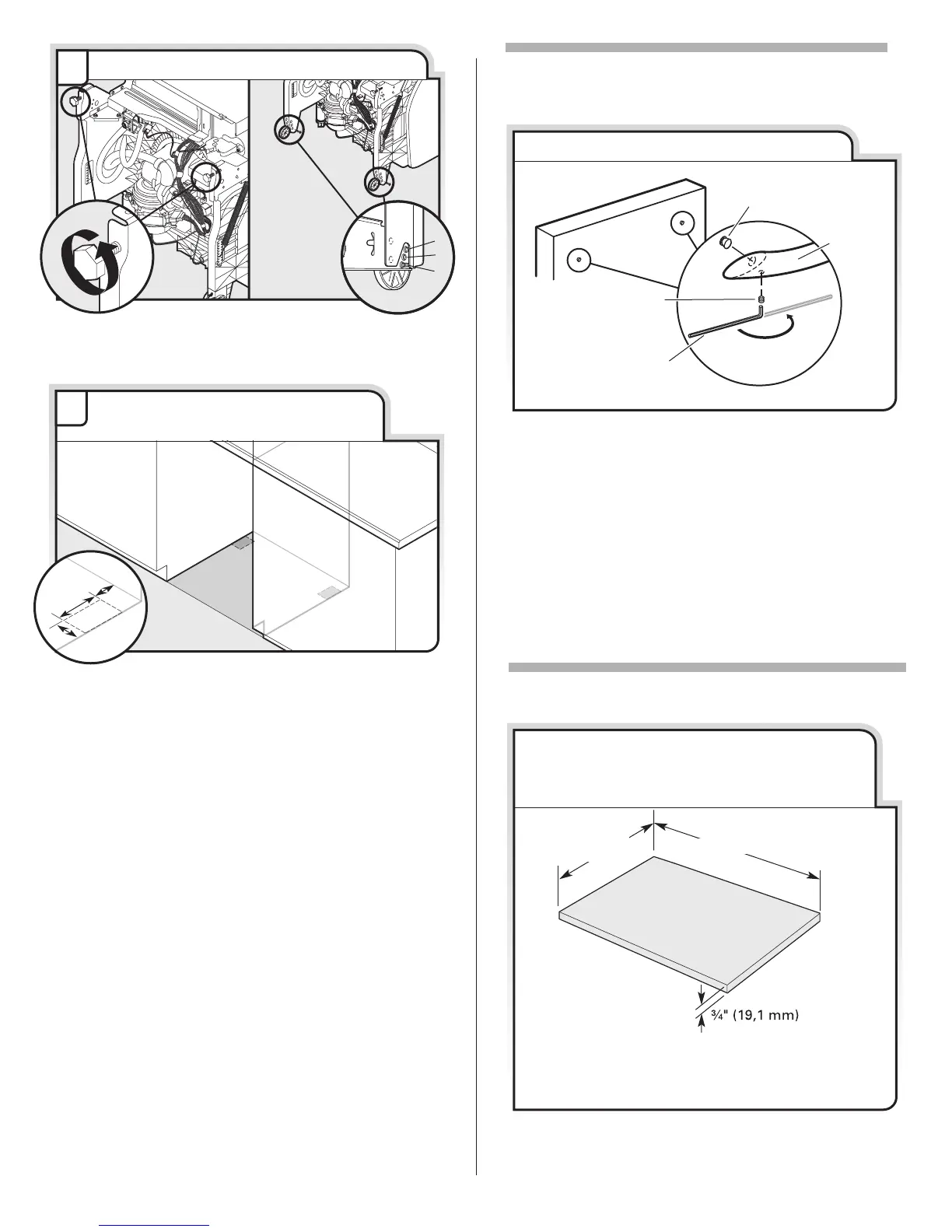 ¾" (19,1 mm)