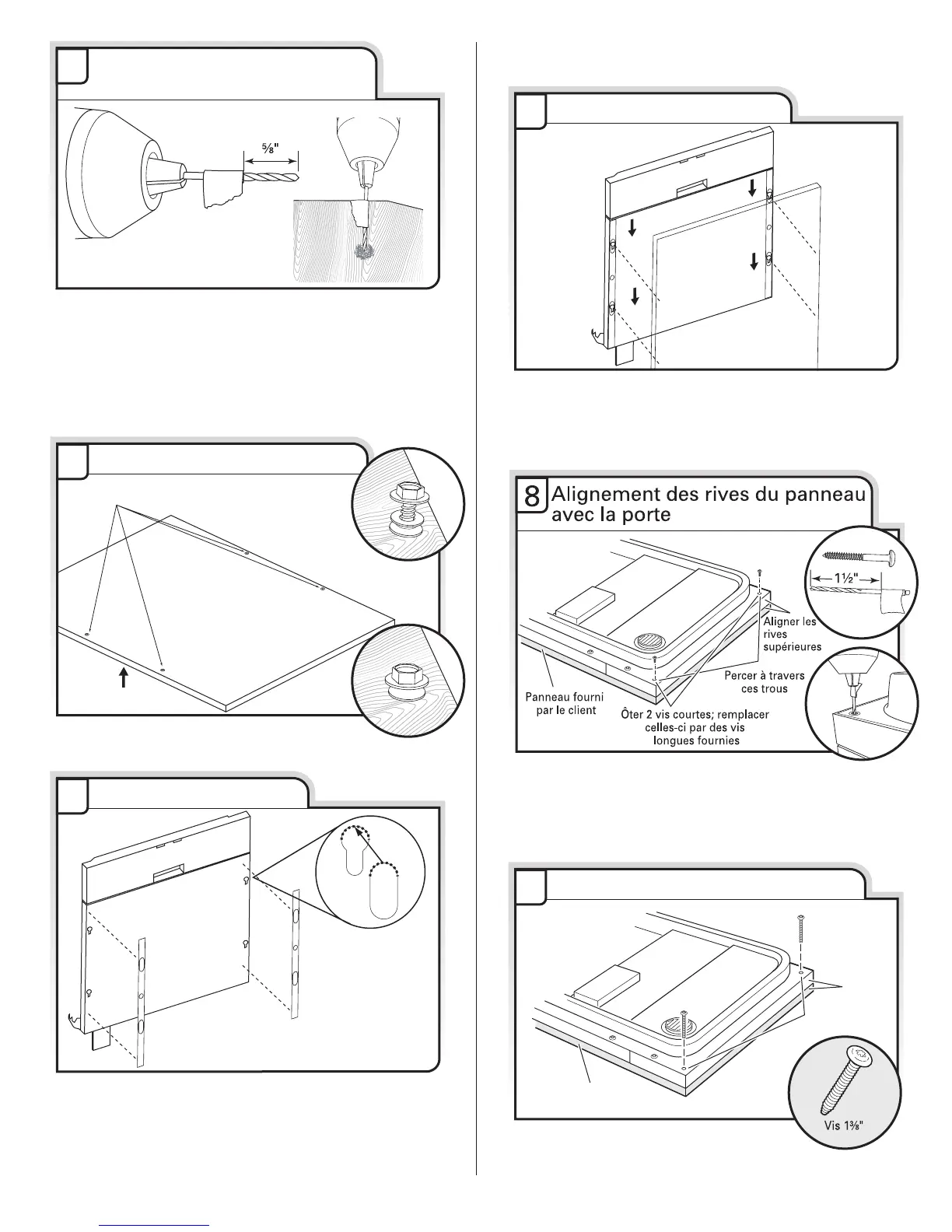 ⅝"

8 Alignement des rives du panneau avec la porte

1½"

Aligner les rives supérieures

Percer à travers ces trous

Panneau fourni par le client

Ôter 2 vis courtes; remplacer celles-ci par des vis longues fournies

Vis 1⅜"