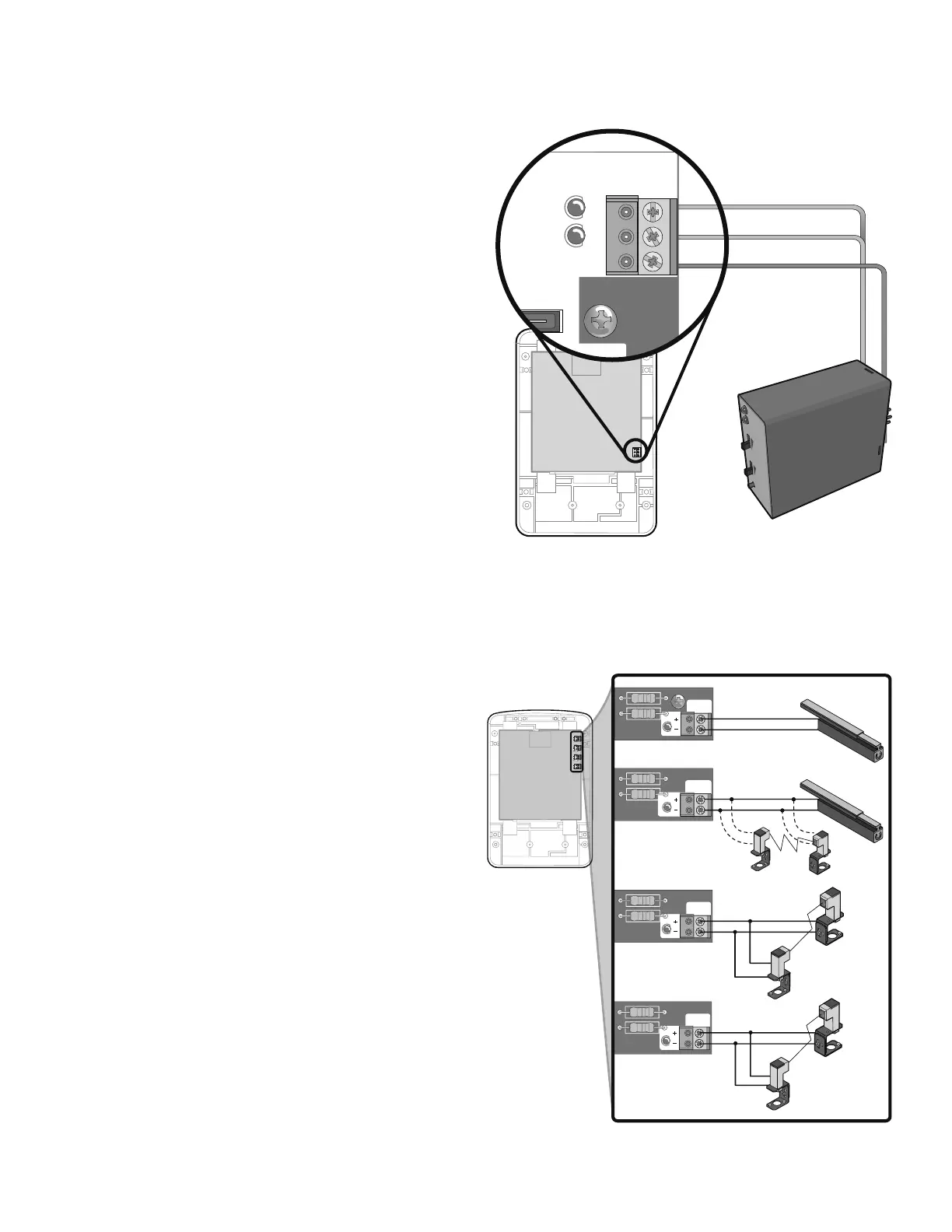 +
-
+
-
+
-
+
-