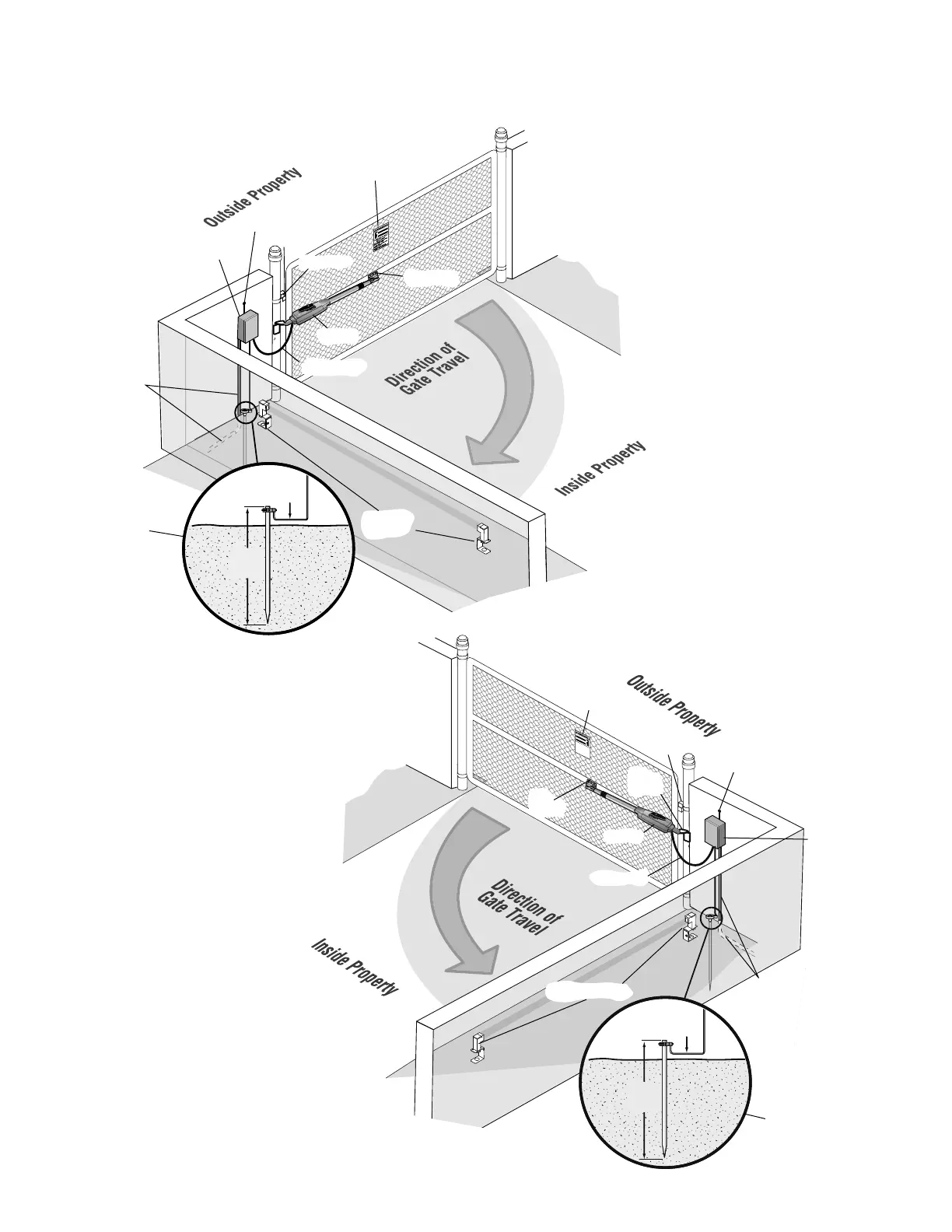 Outside Property

Direction of Gate Travel

Inside Property

Outside Property

Direction of Gate Travel

Inside Property