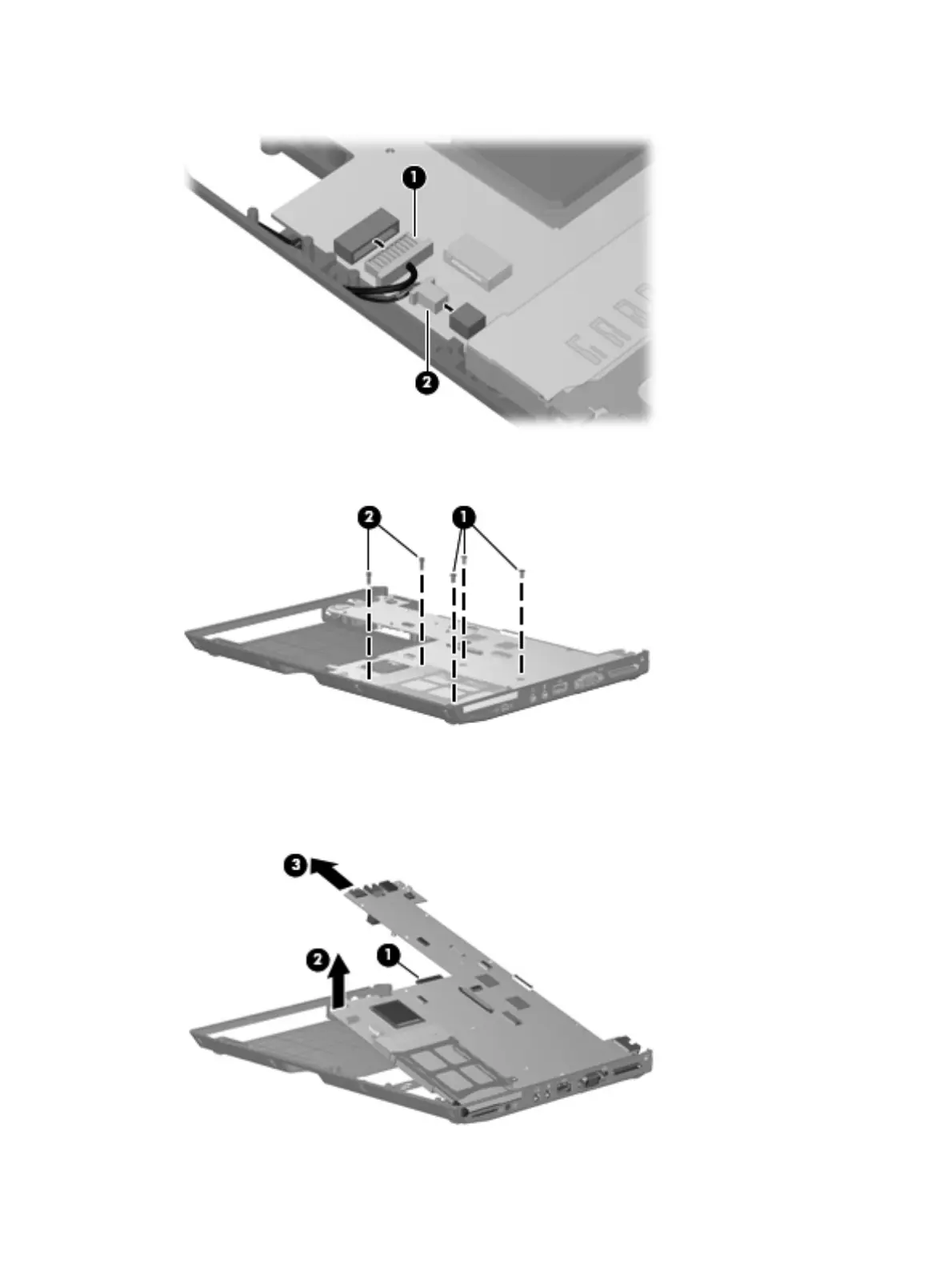 1
2
2
1
3
2
1