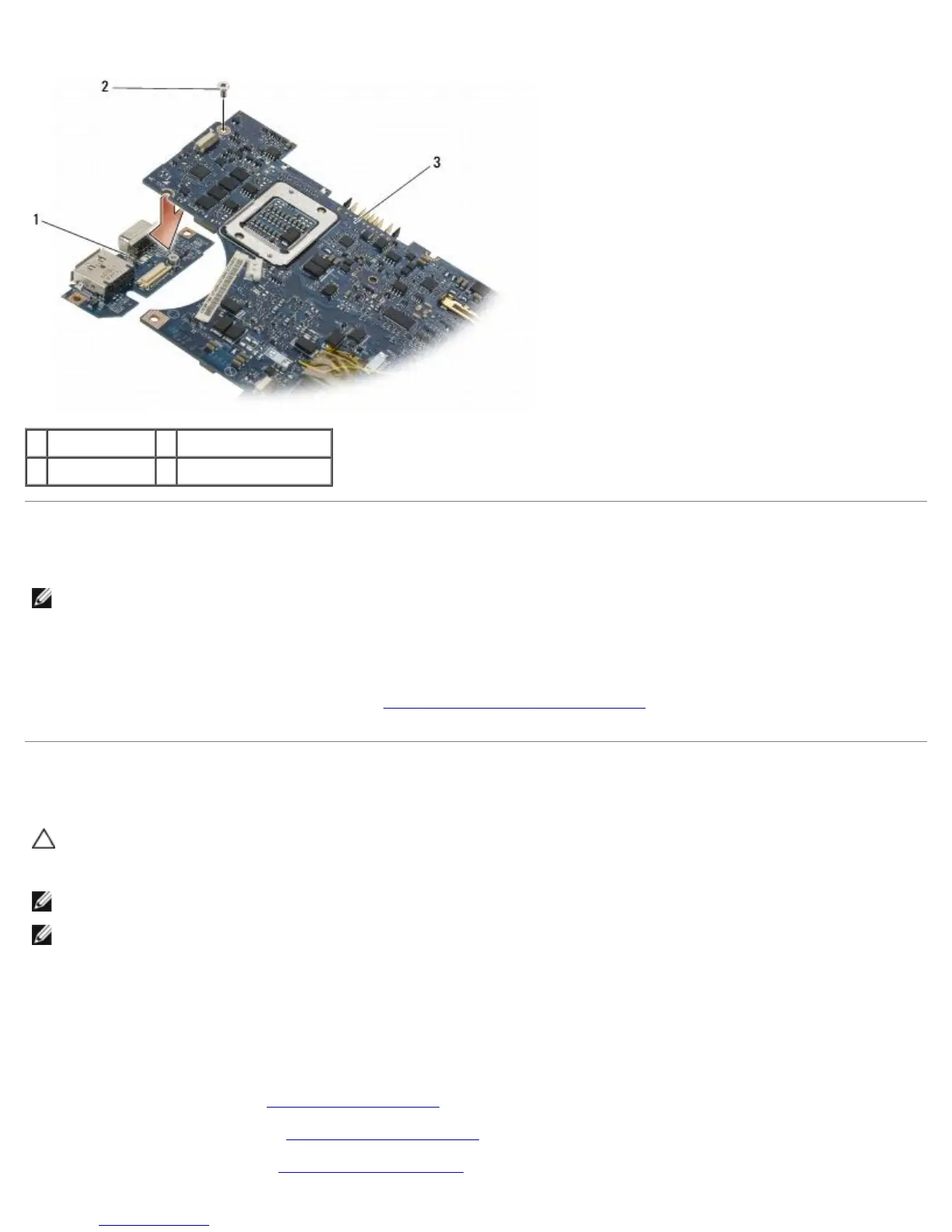 2

3

1