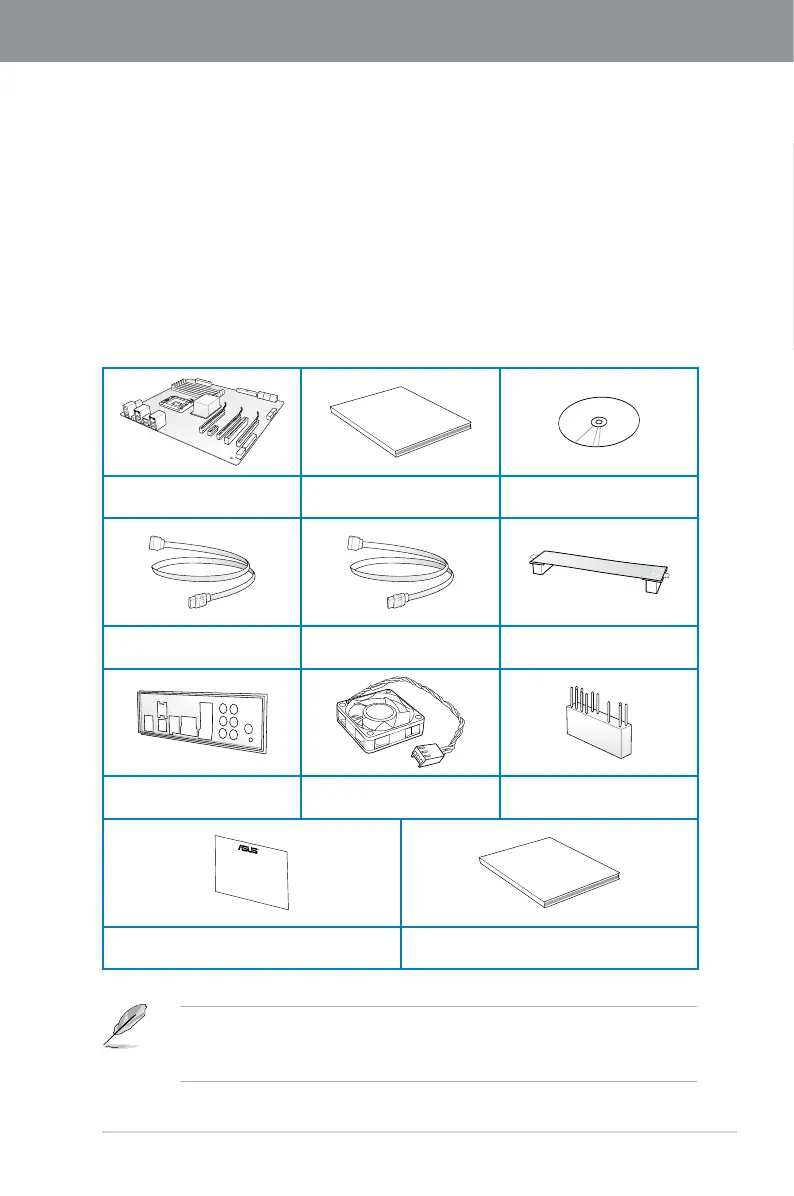 ASUS