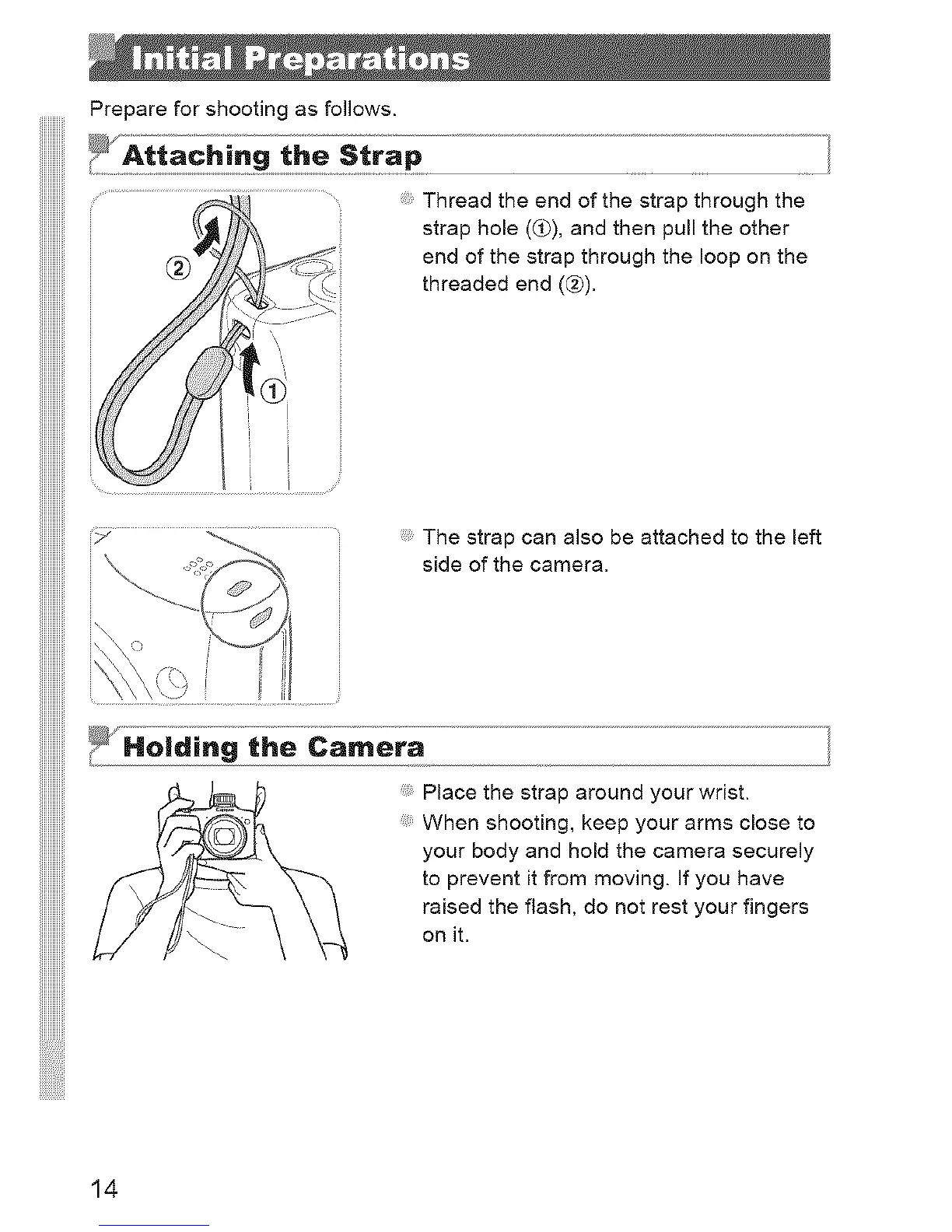 Initial Preparations

Prepare for shooting as follows.

Attaching the Strap

②

①

Thread the end of the strap through the strap hole (①), and then pull the other end of the strap through the loop on the threaded end (②).

The strap can also be attached to the left side of the camera.

Holding the Camera

Place the strap around your wrist.

When shooting, keep your arms close to your body and hold the camera securely to prevent it from moving. If you have raised the flash, do not rest your fingers on it.

14