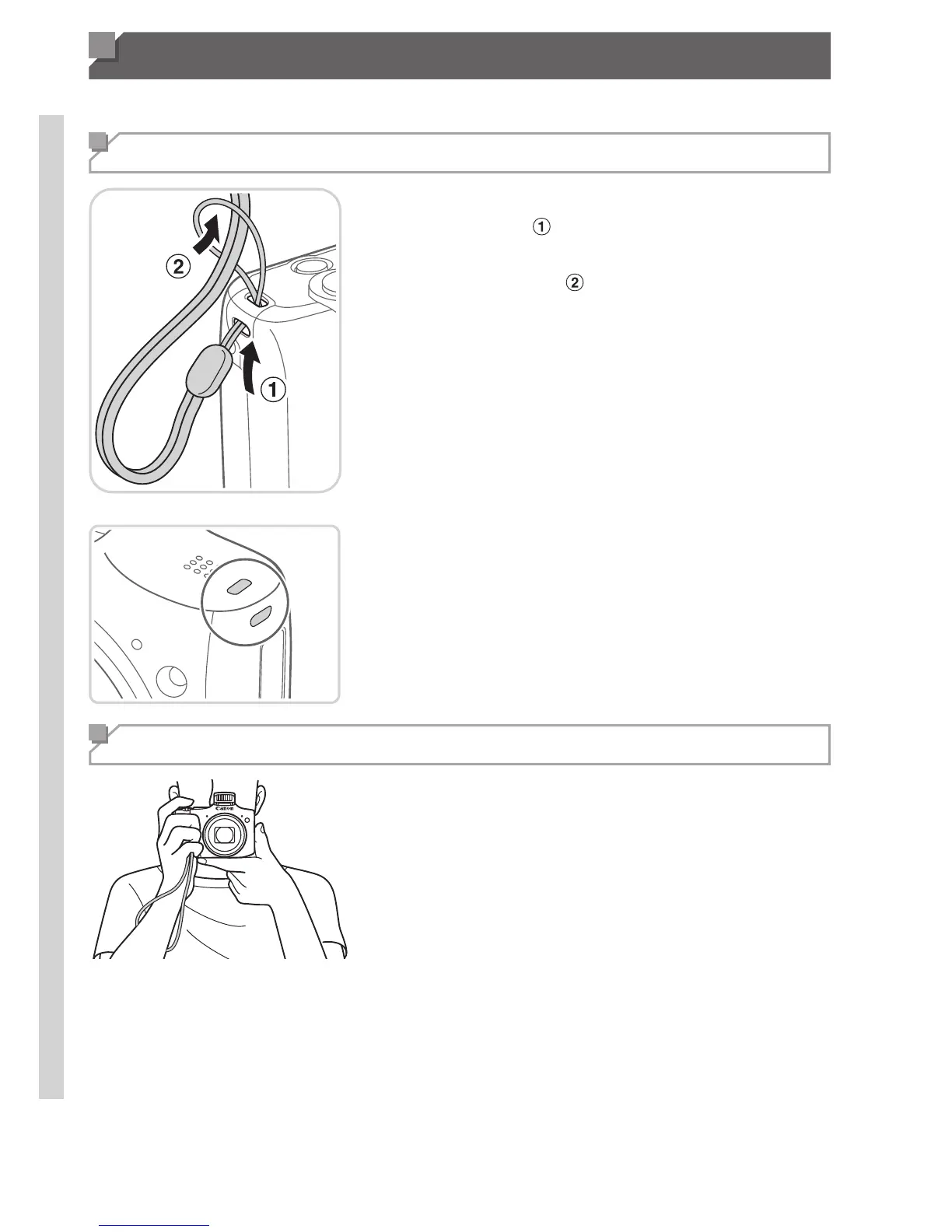 ②

①

①

②

Canon