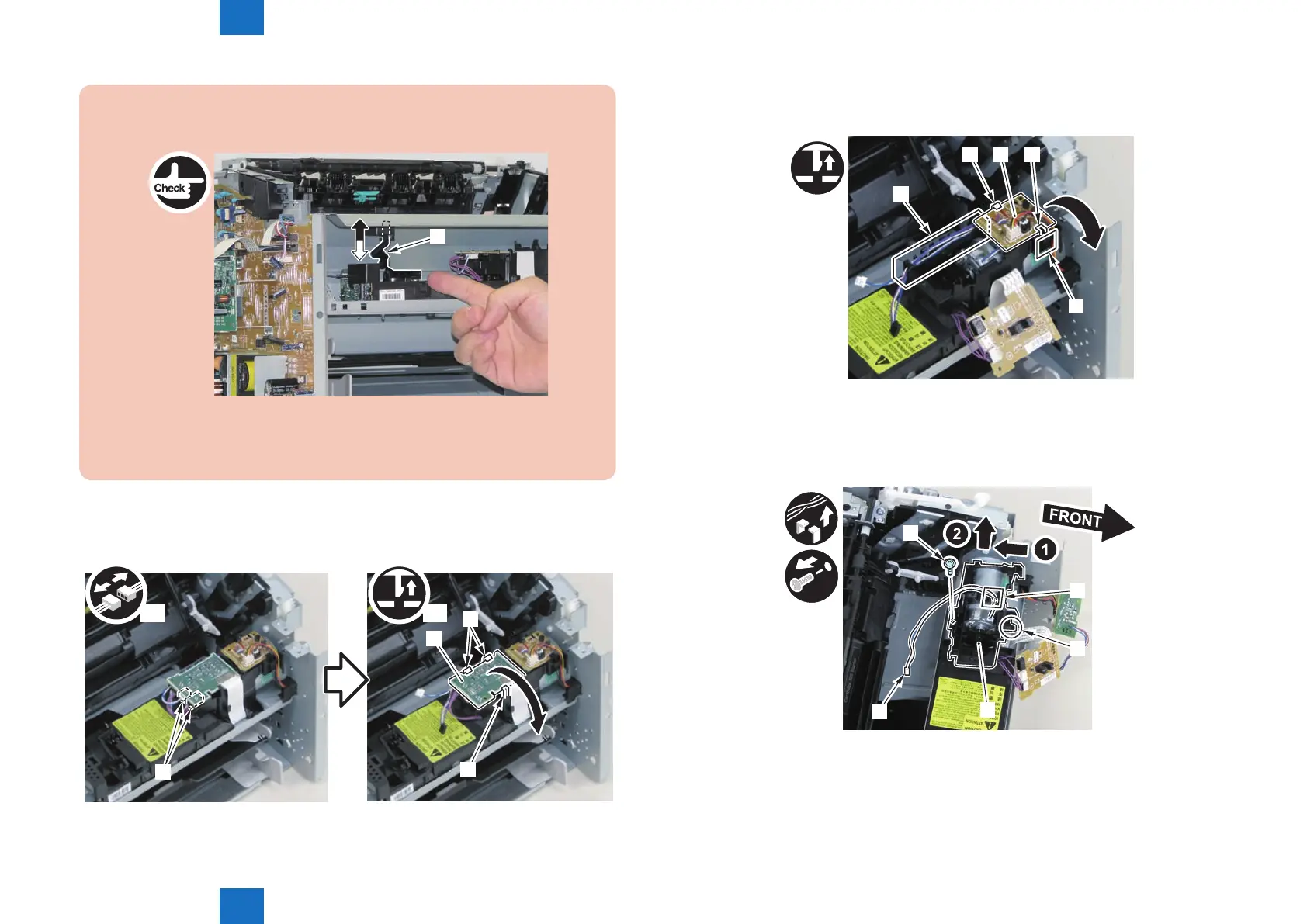 Check

FRONT

2

1