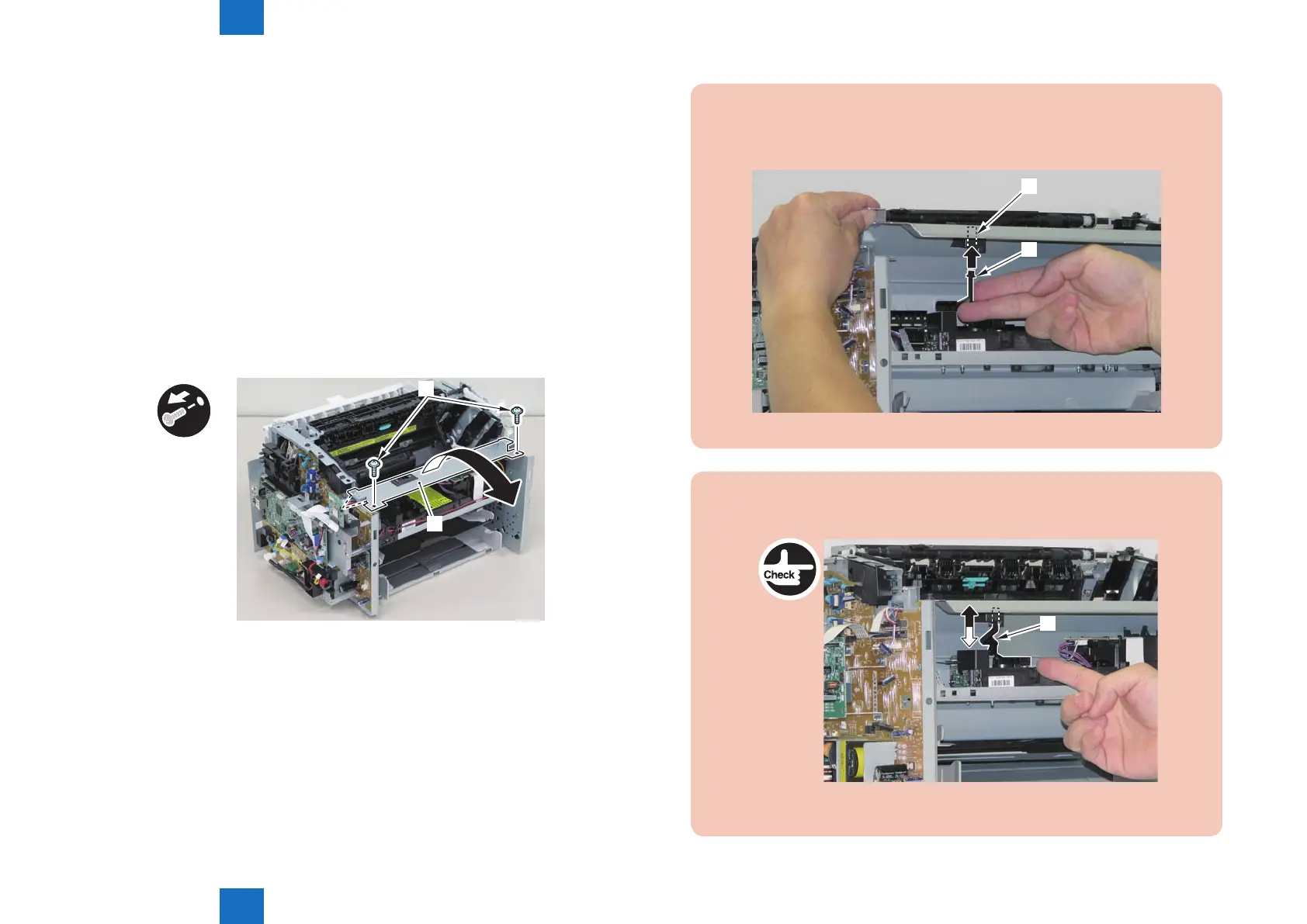 Check