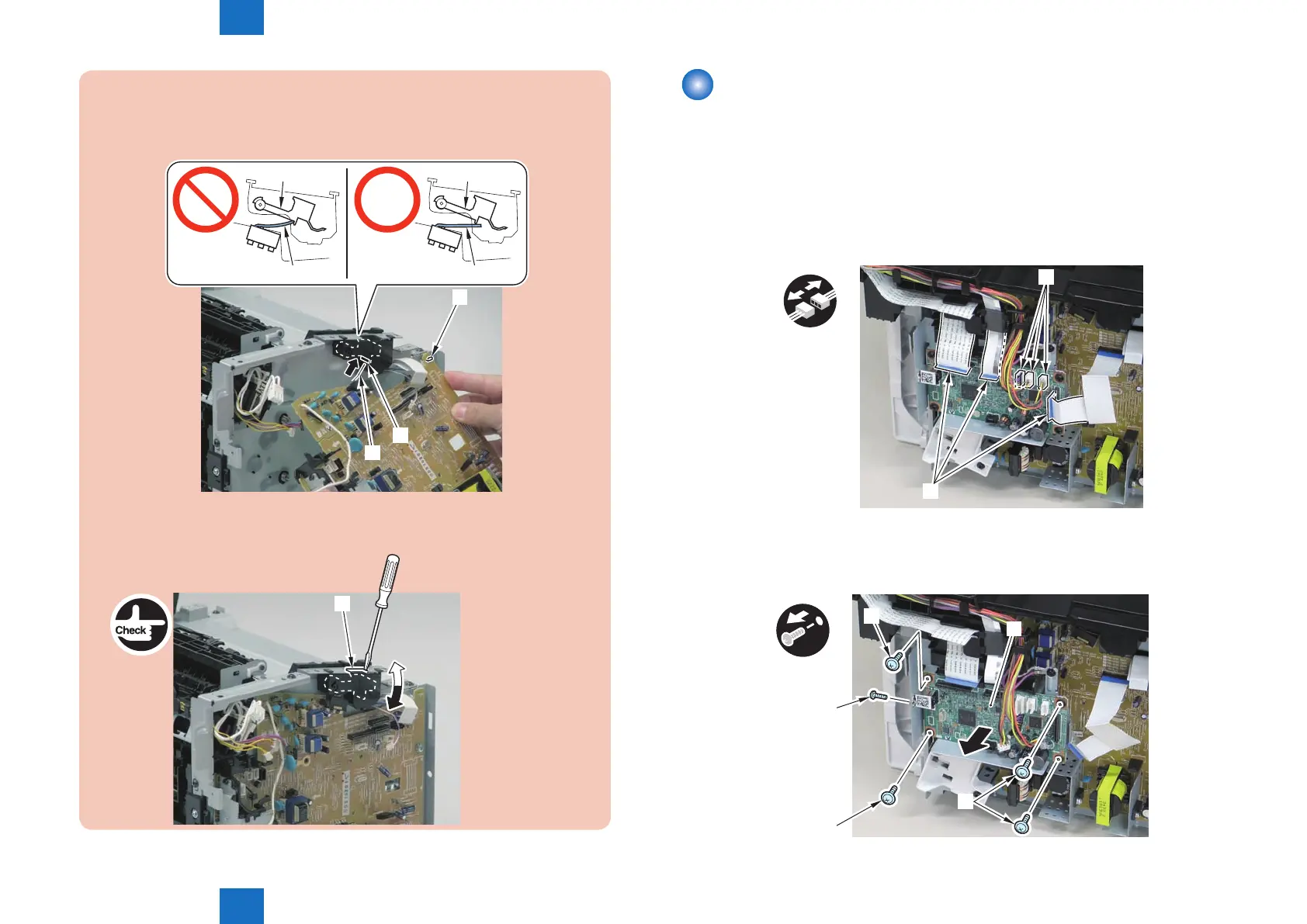 Check