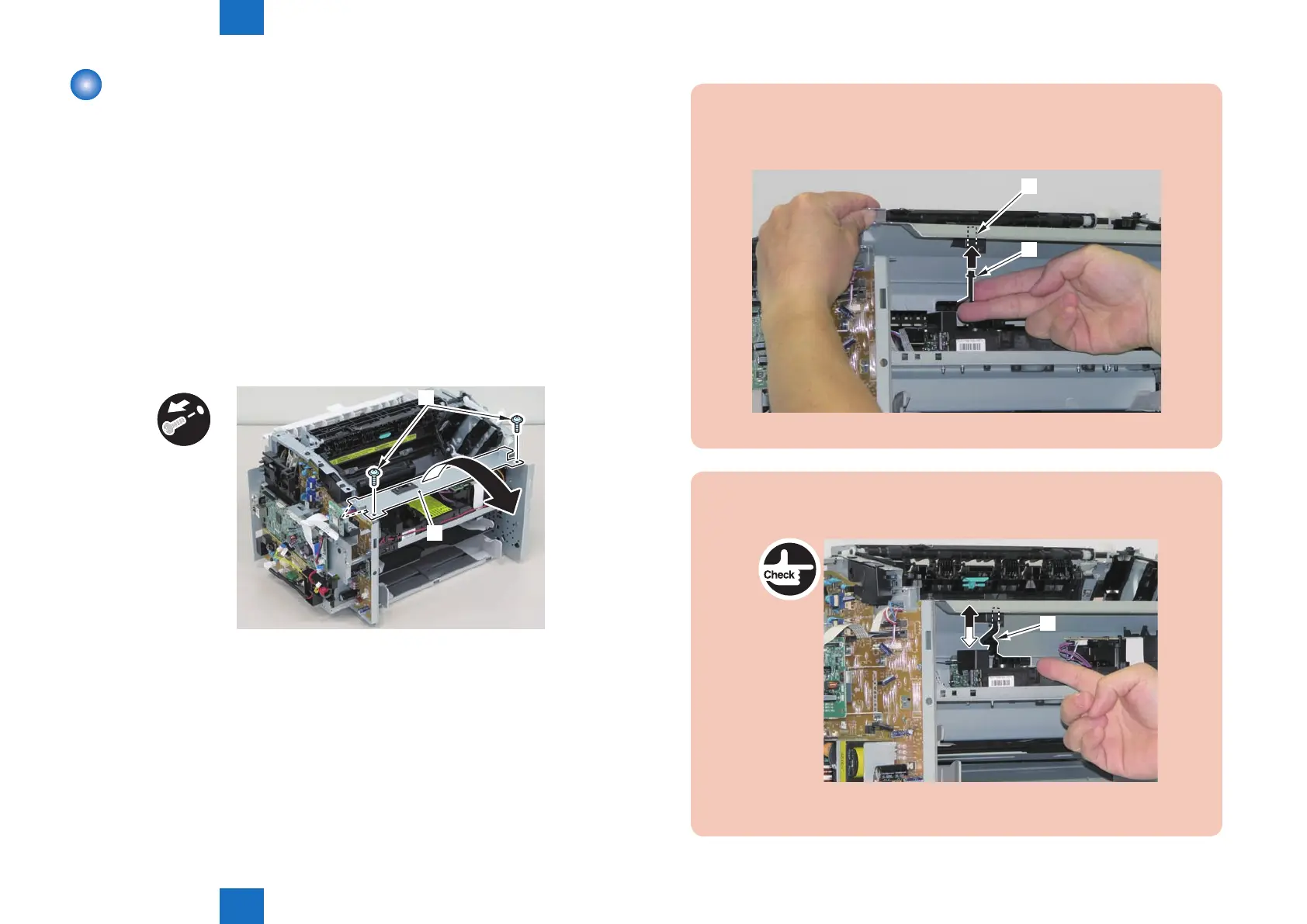 Check