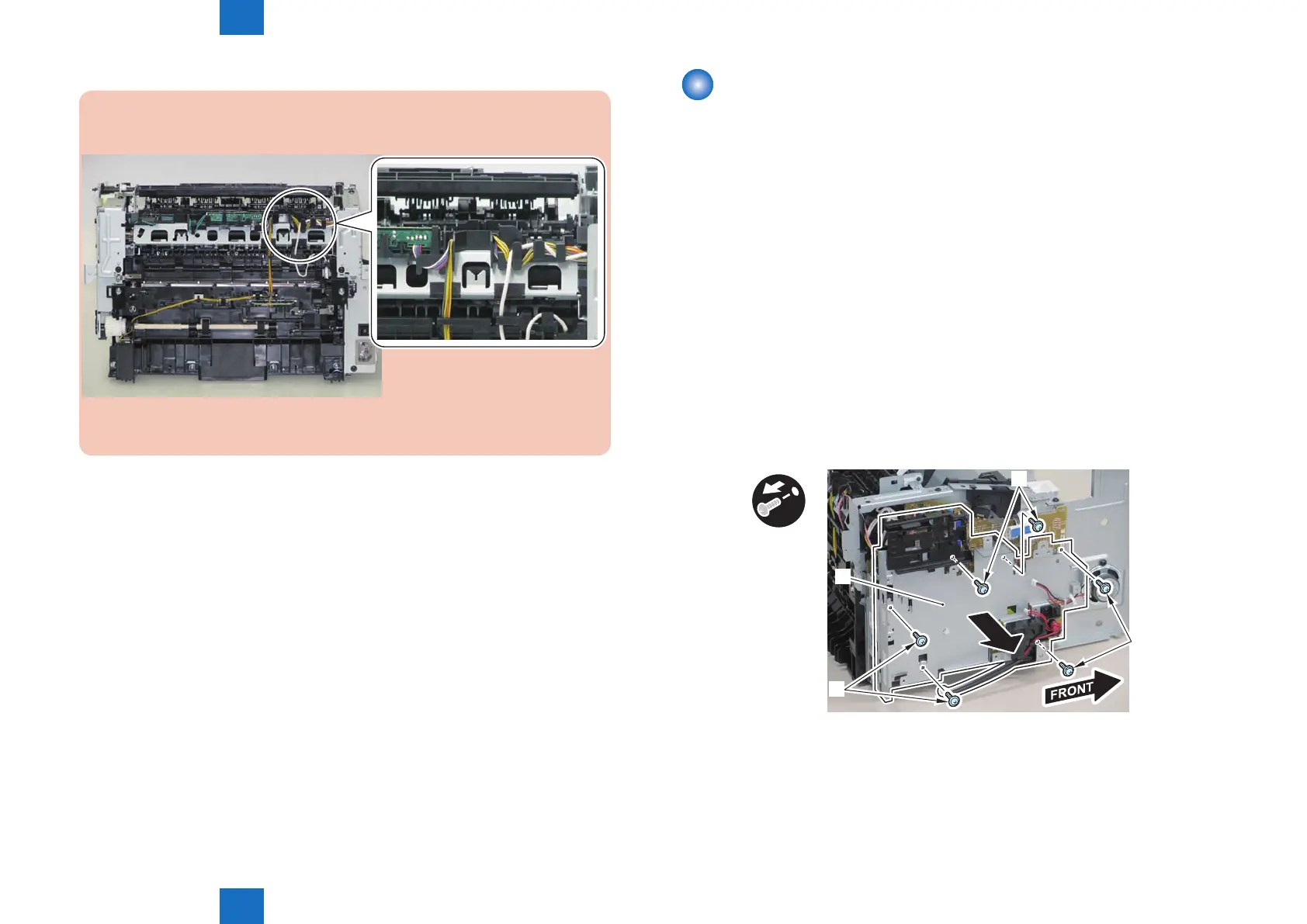 FRONT