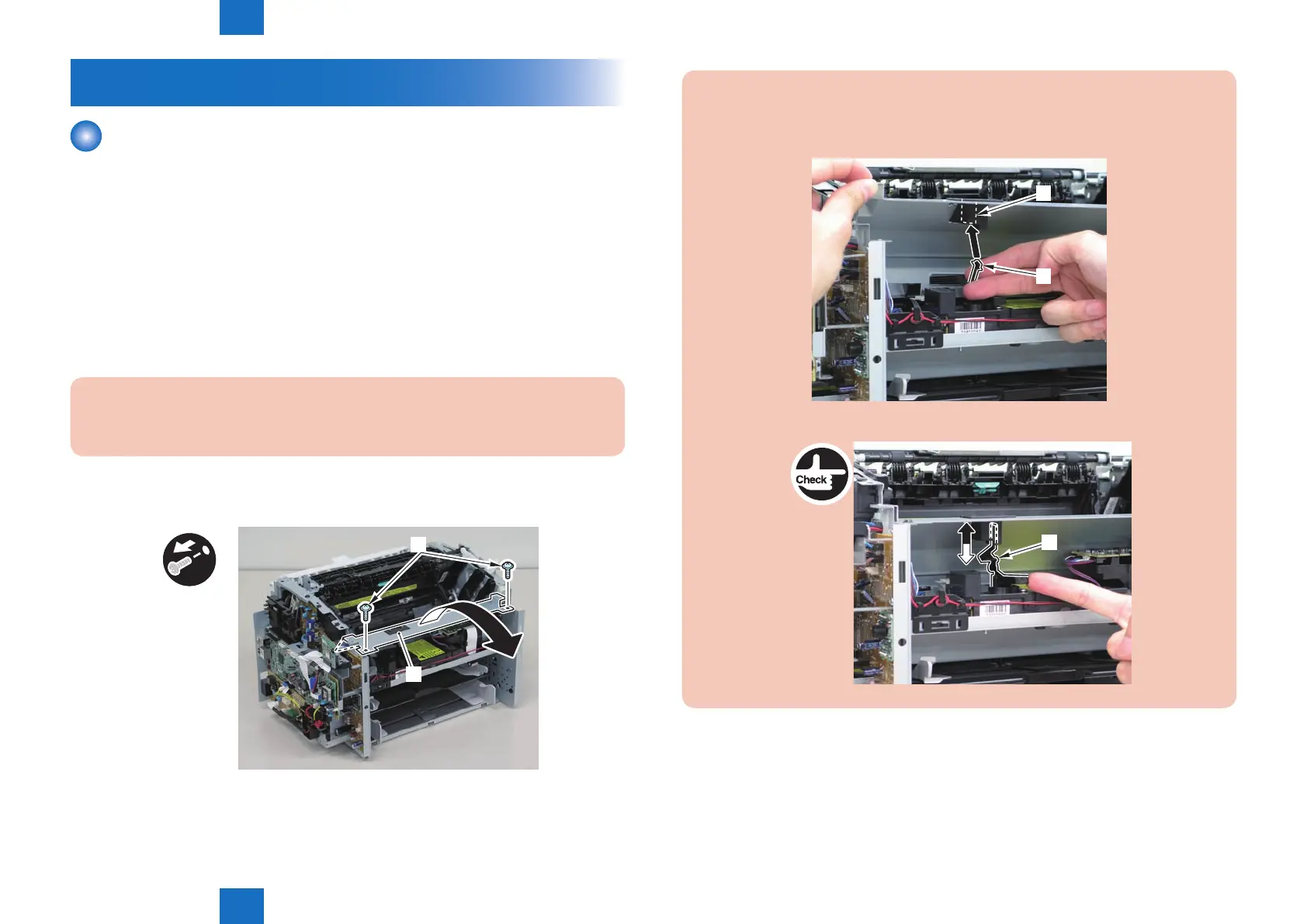 Check