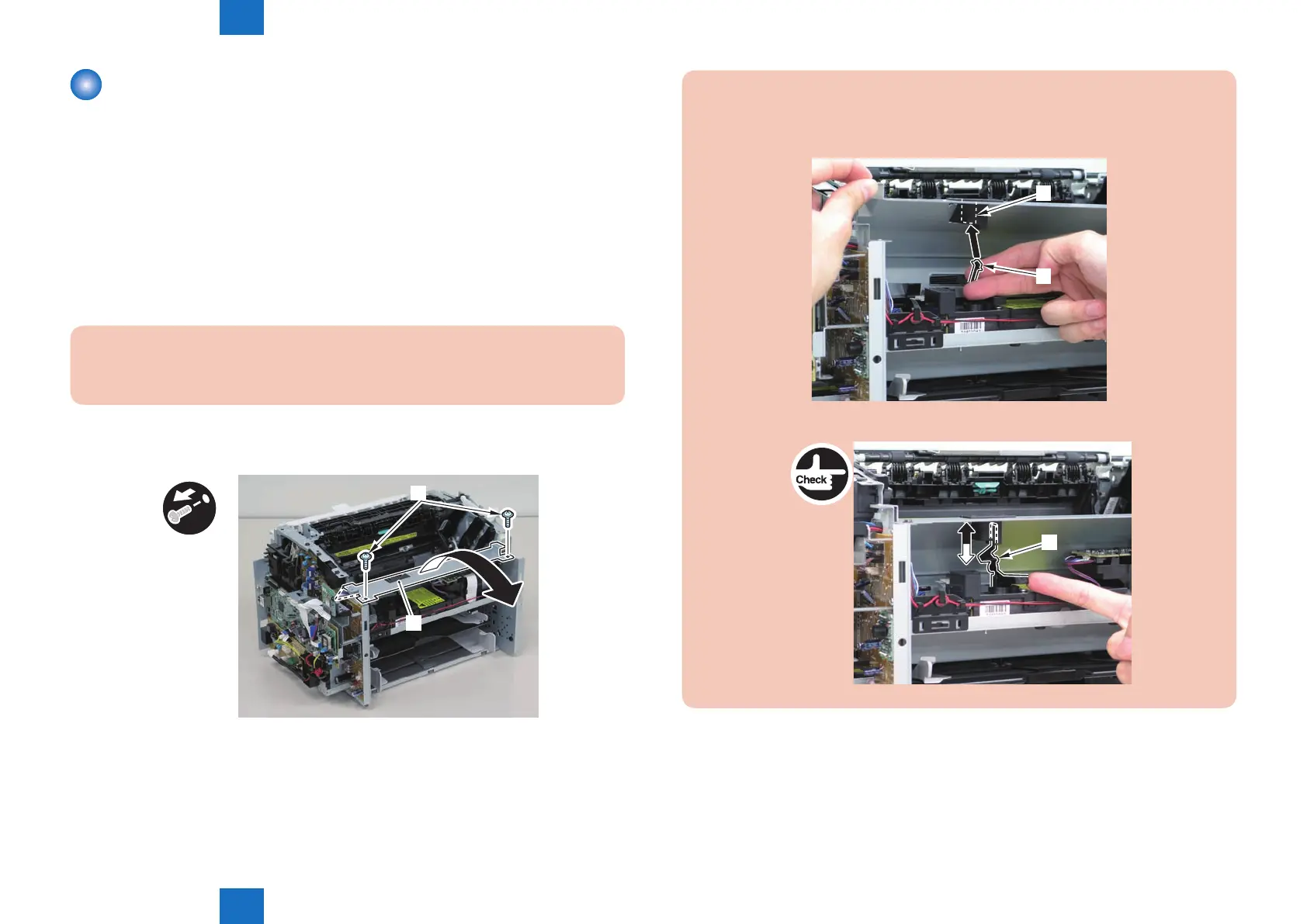 Check