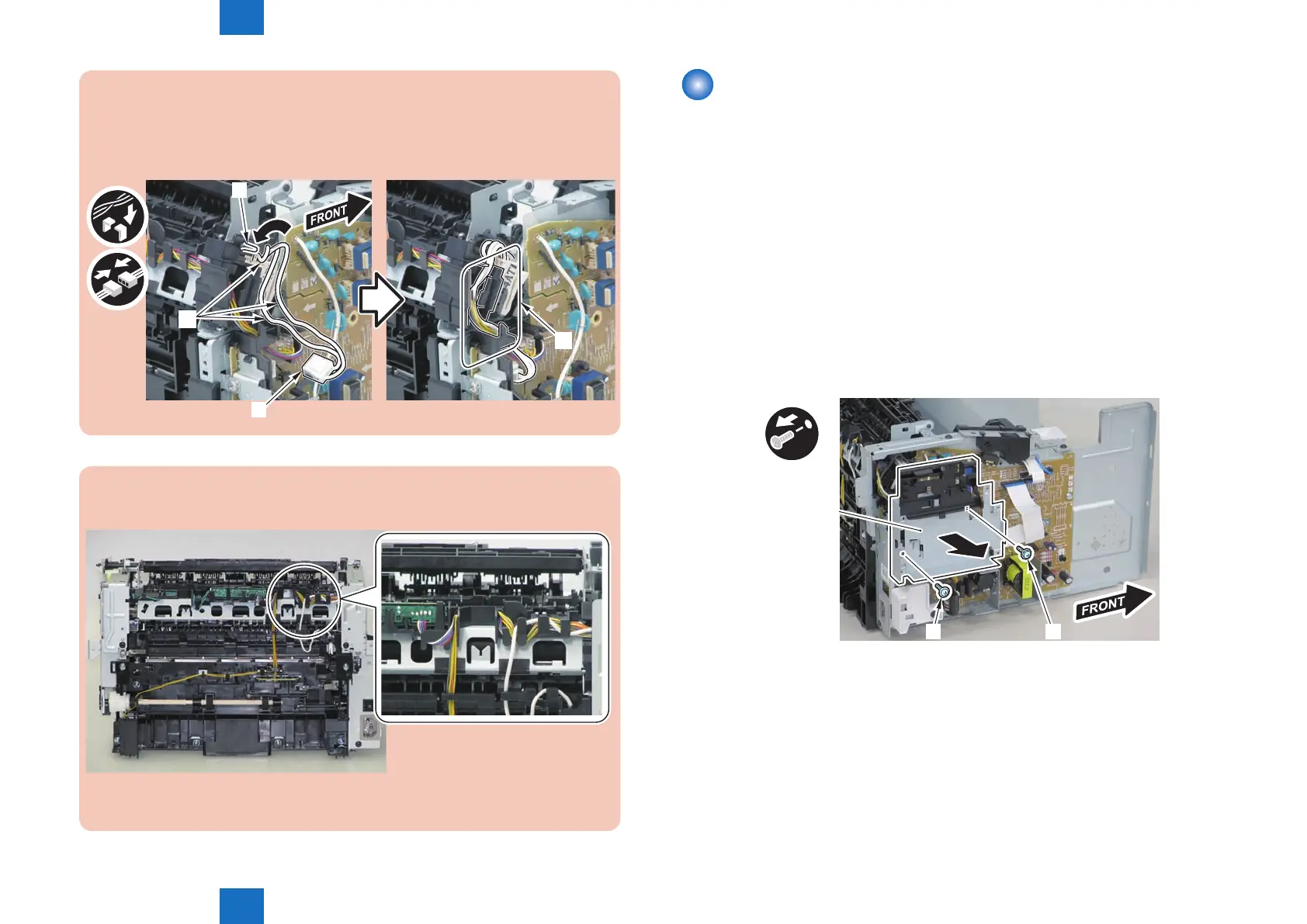 FRONT

FRONT