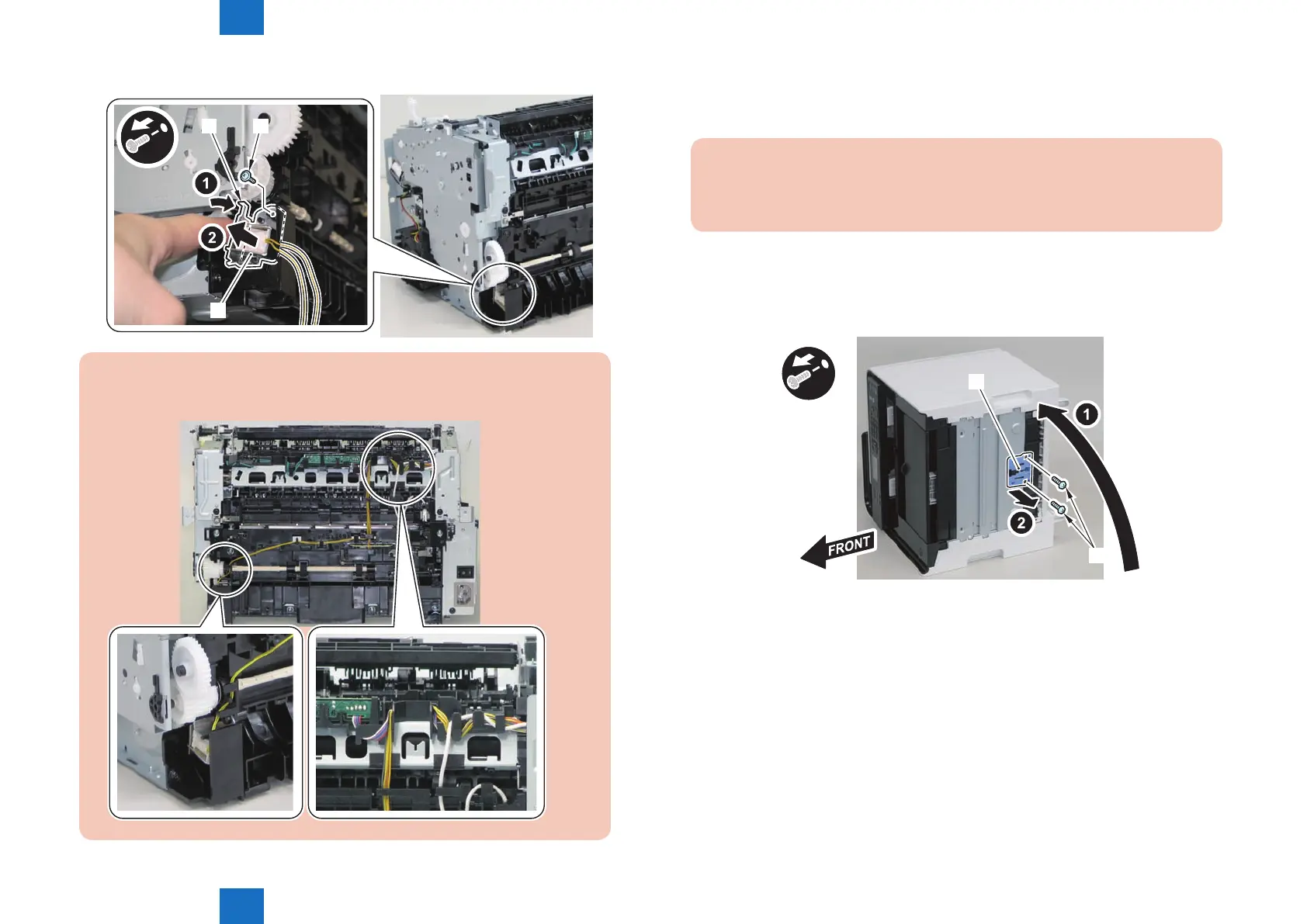 1
2
1
2
FRONT