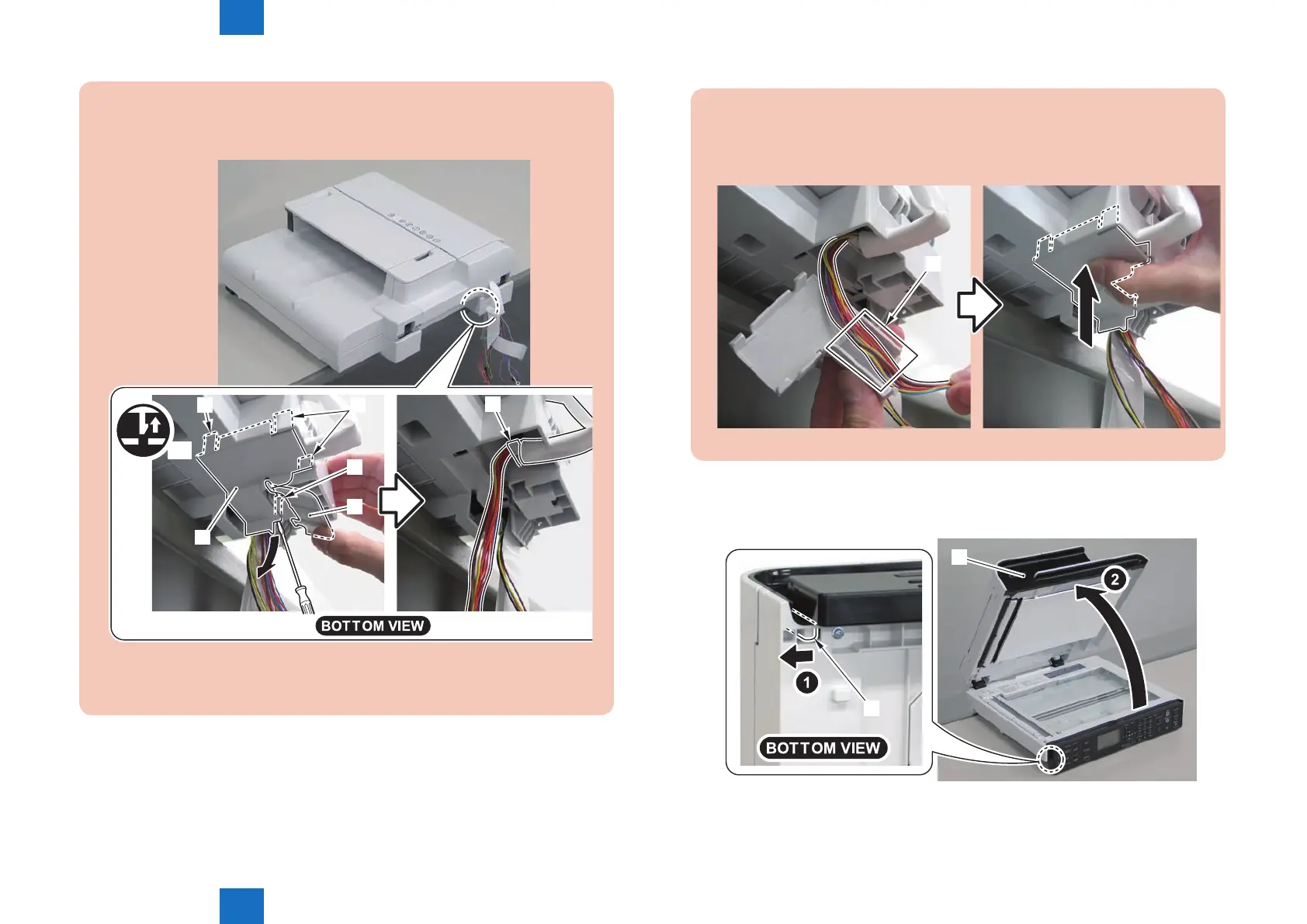 BOTTOM VIEW

BOTTOM VIEW

1

2