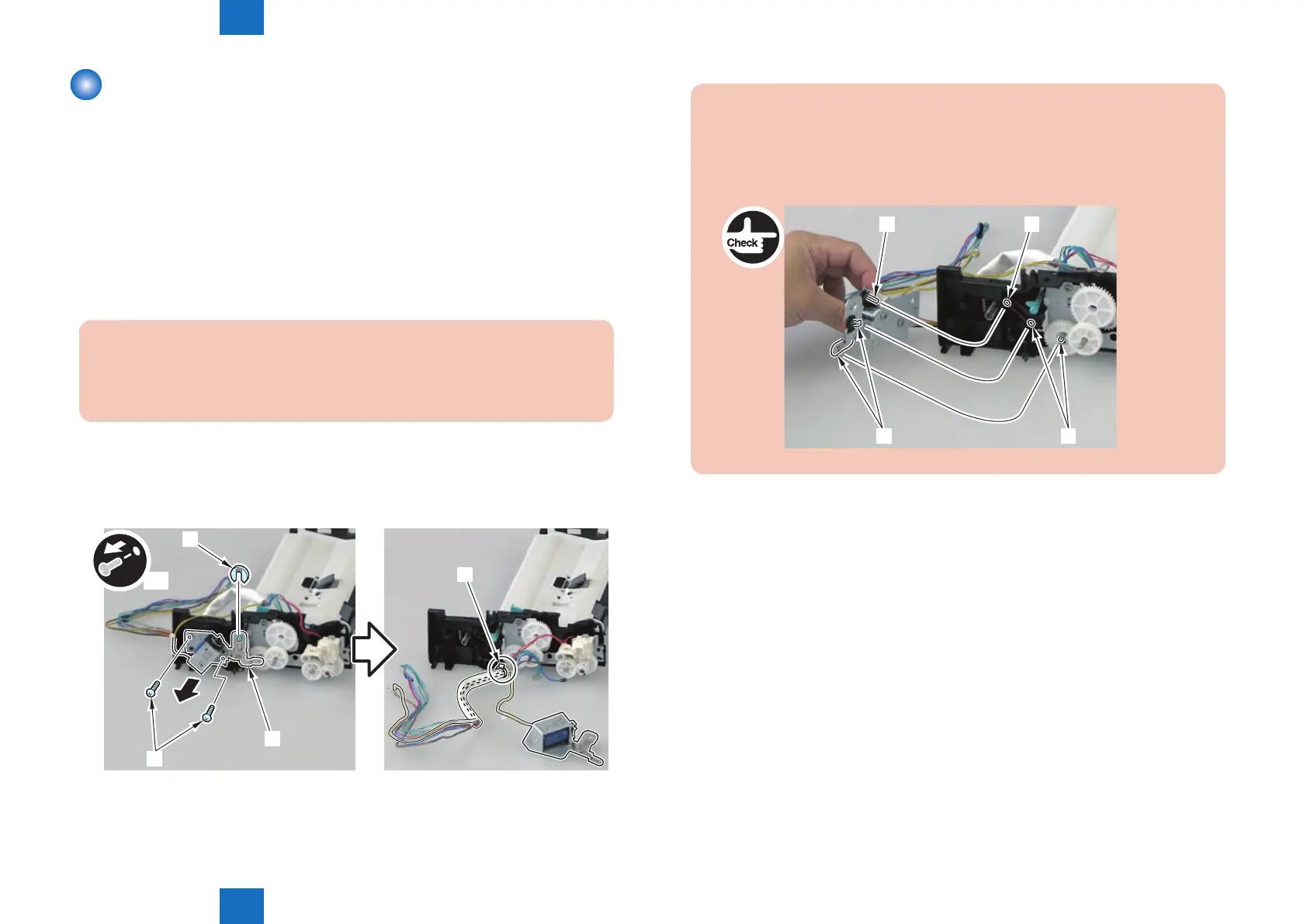 Check