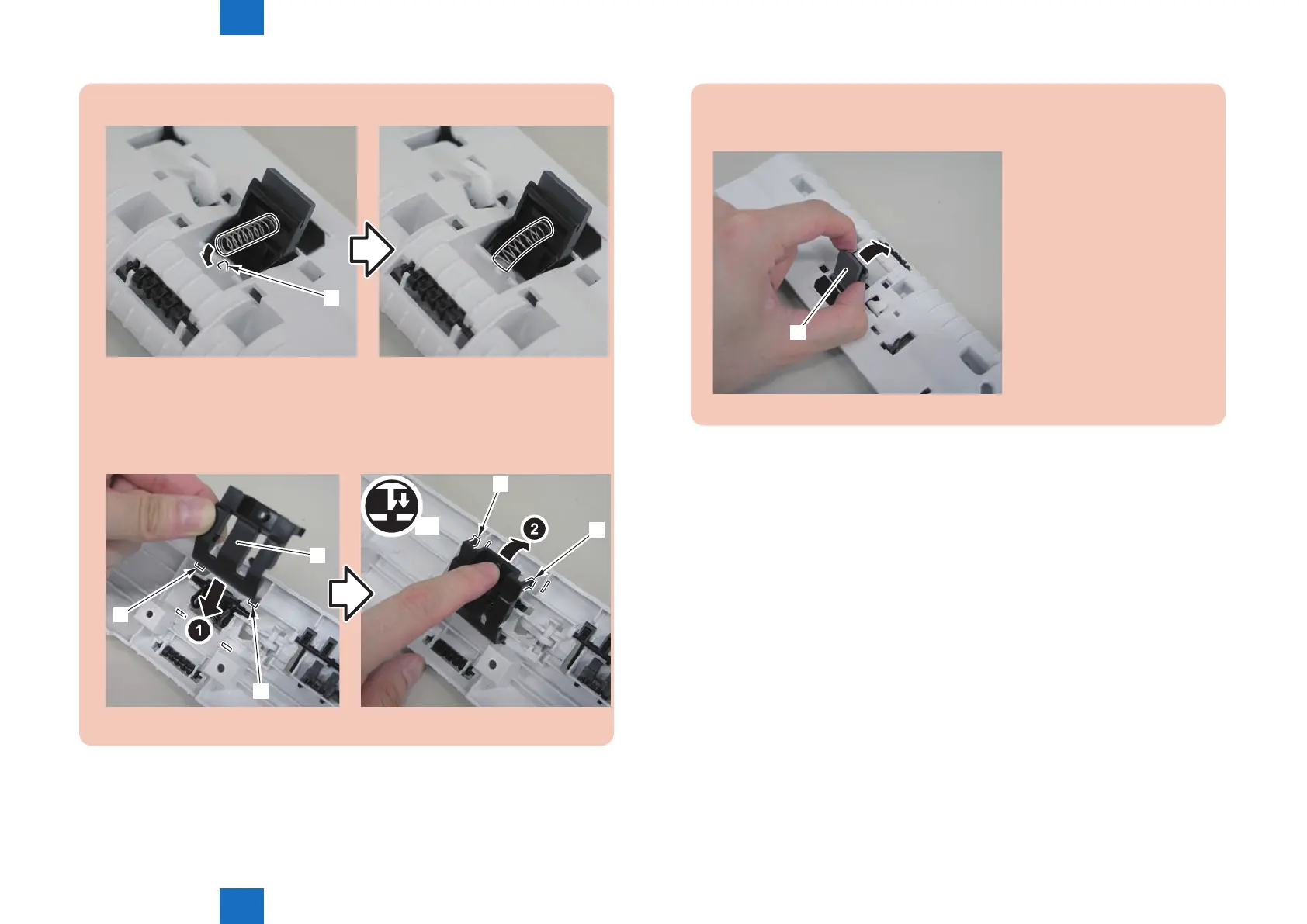 1

2