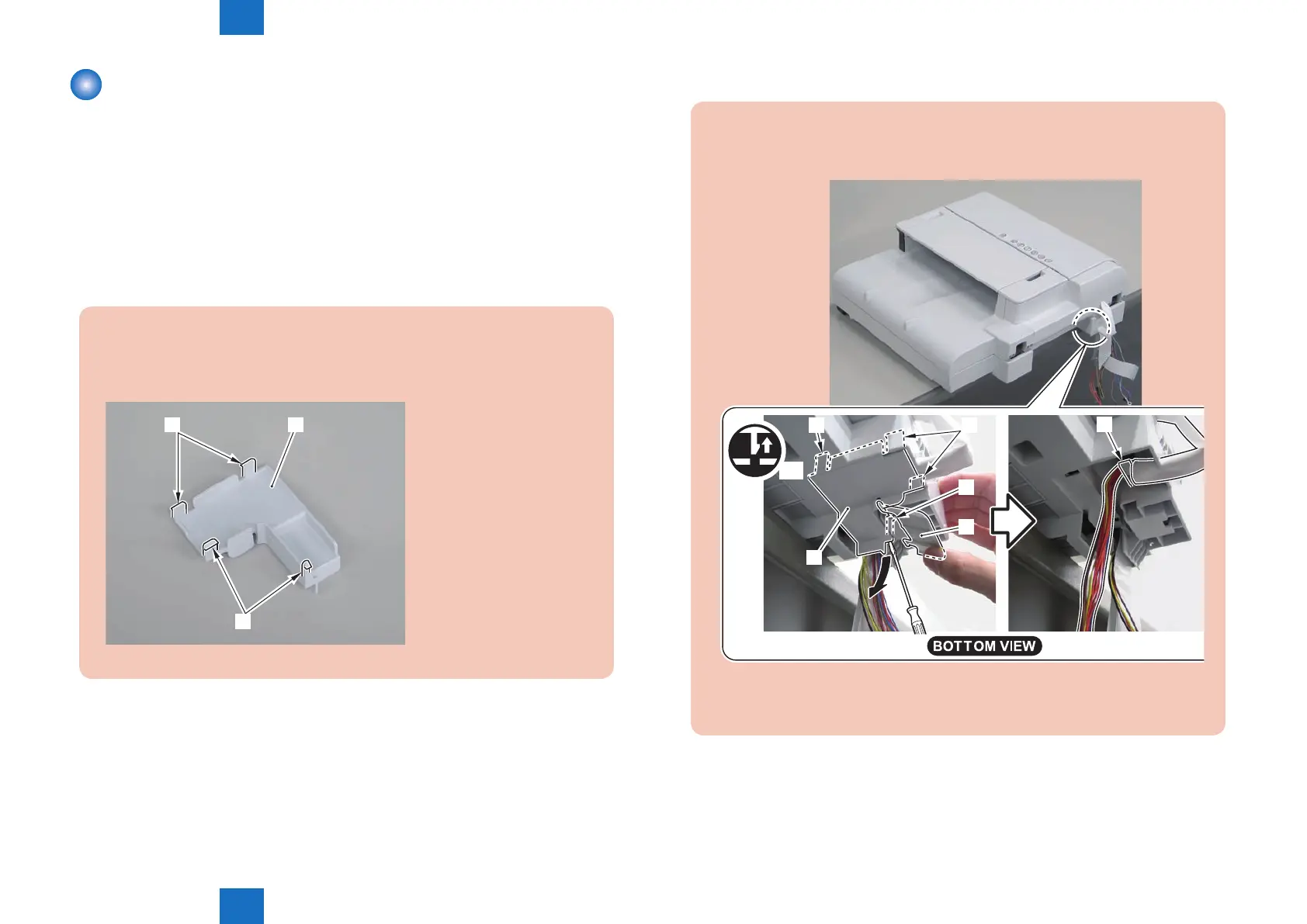 BOTTOM VIEW