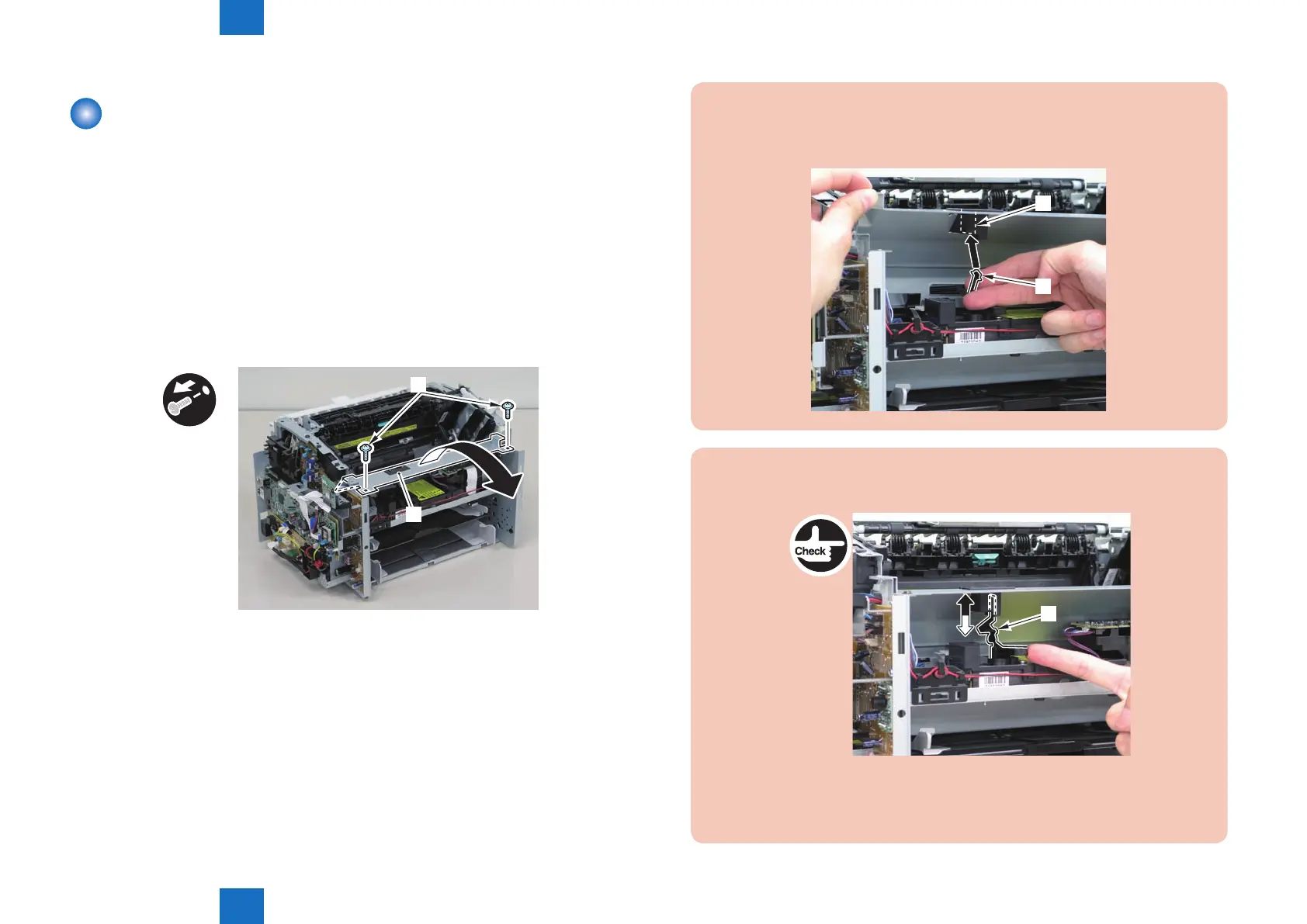 Check