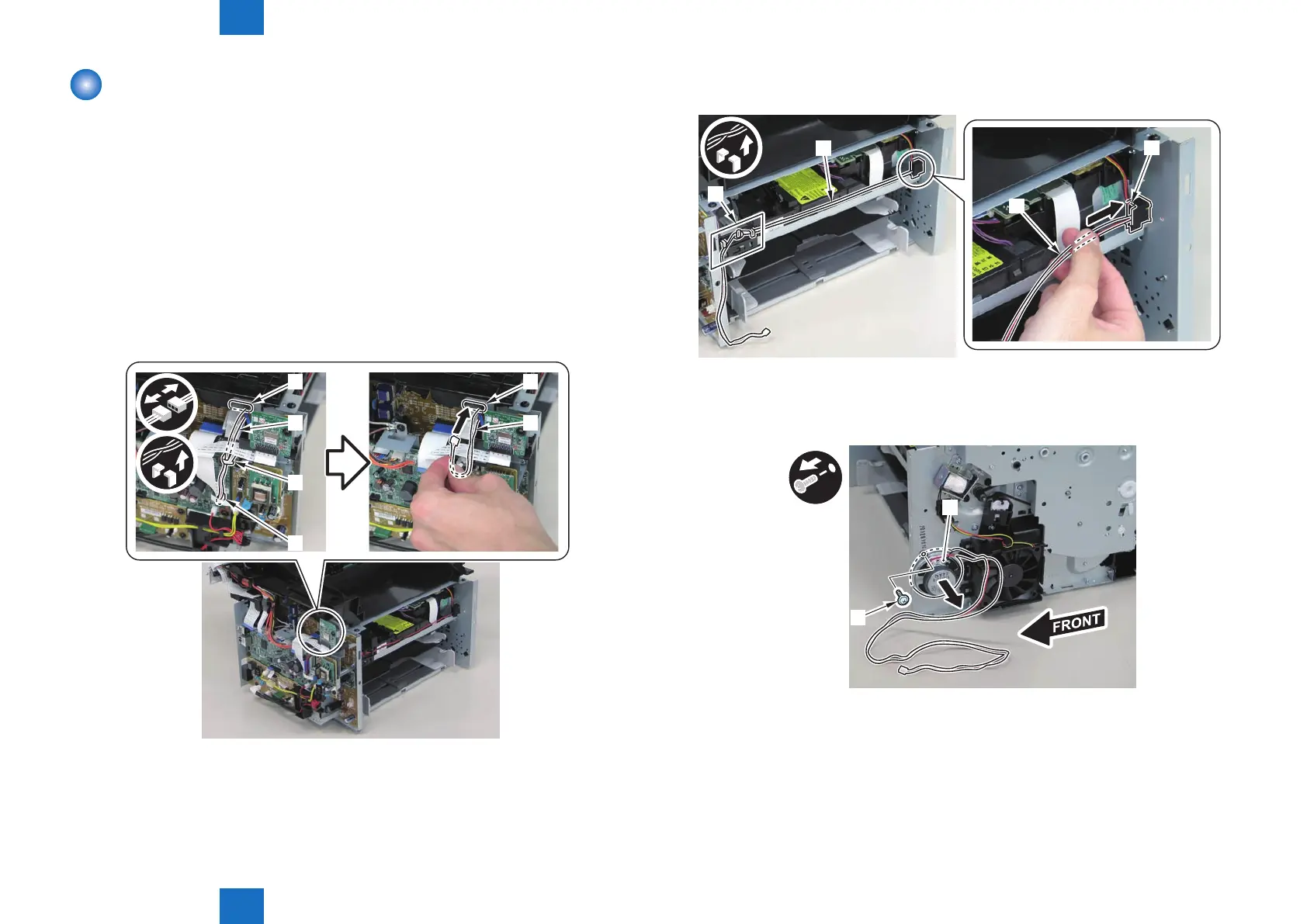 FRONT