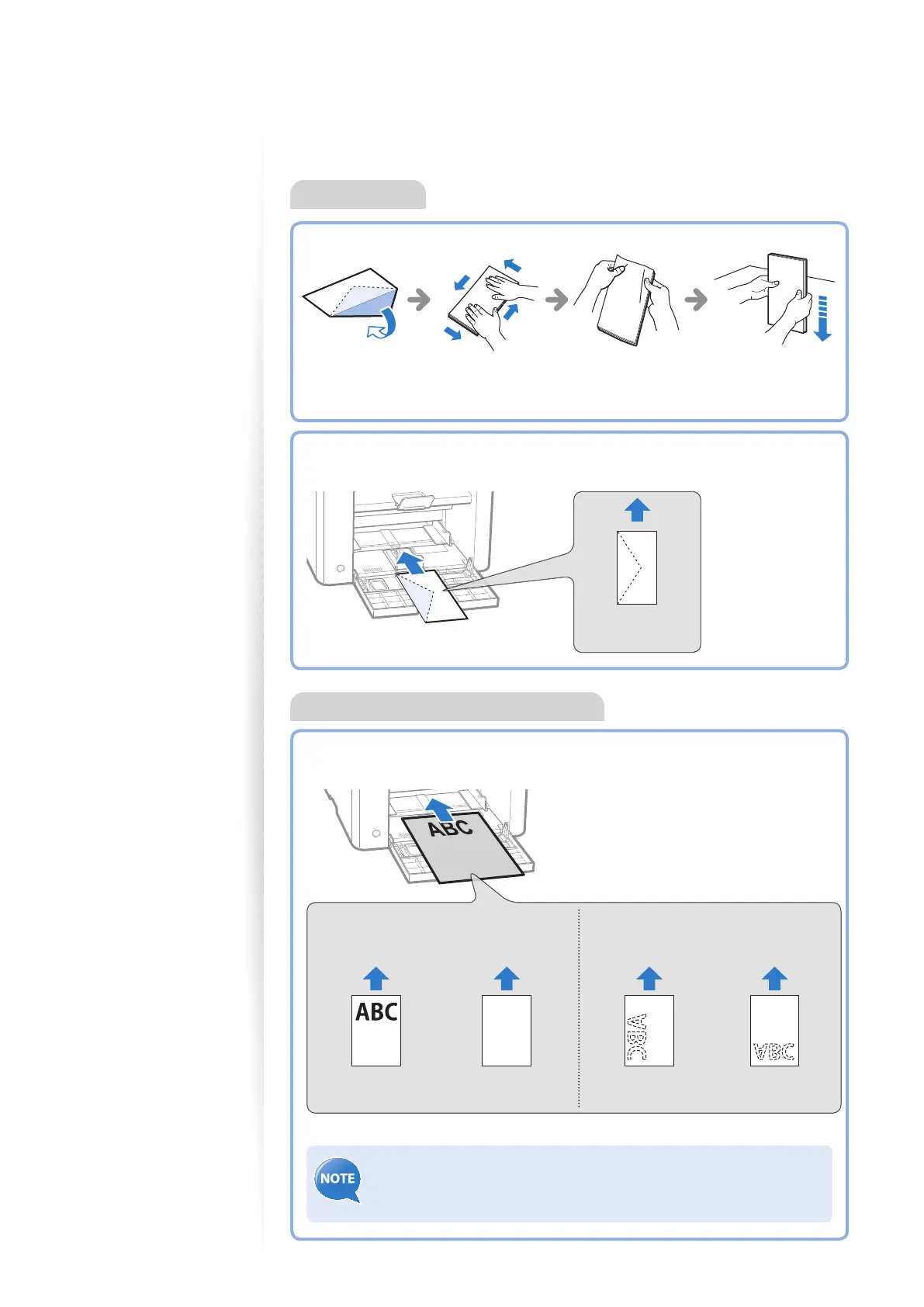 ABC

ABC

ABC

ABC

NOTE