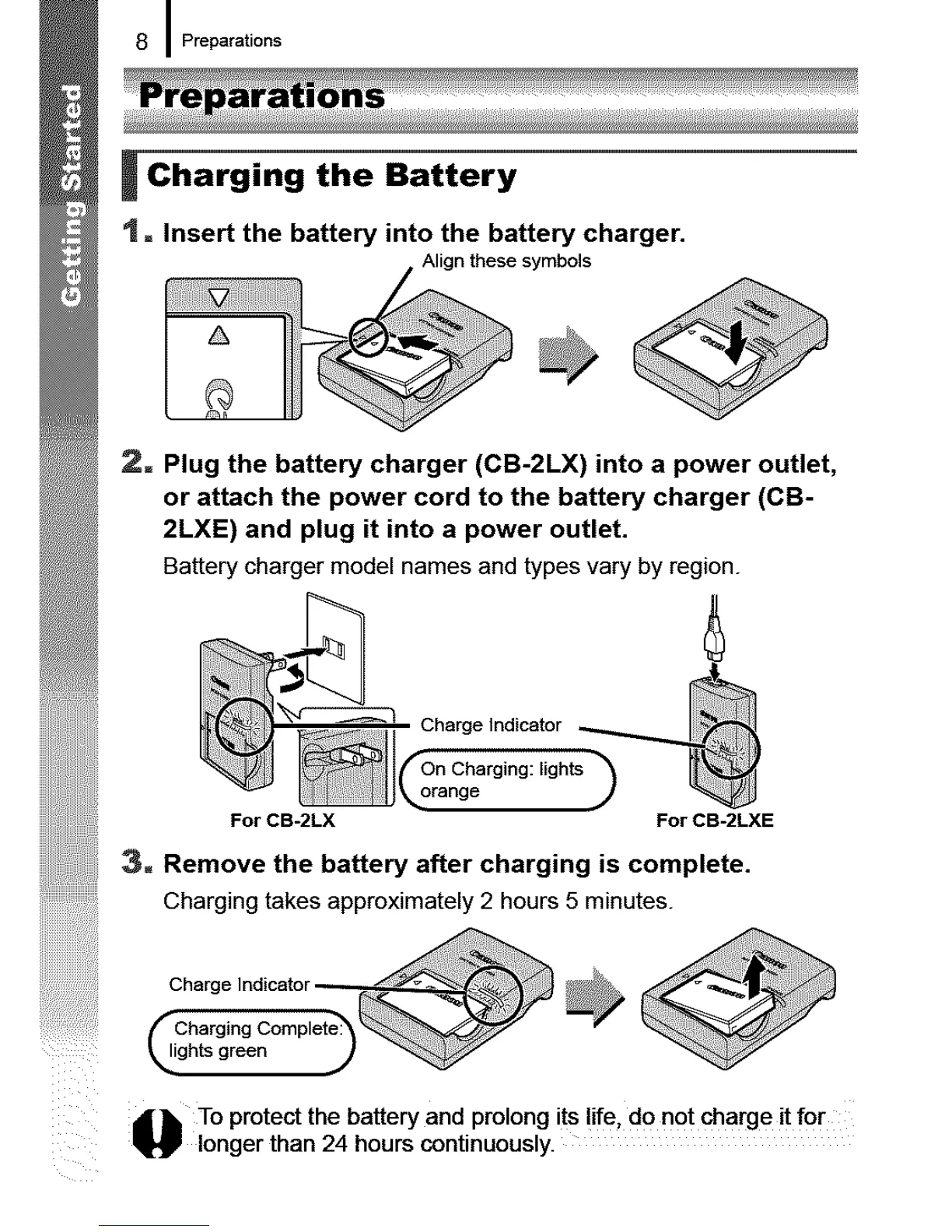 8 Preparations

Getting Started

Preparations

Charging the Battery

1. Insert the battery into the battery charger.

Align these symbols

2. Plug the battery charger (CB-2LX) into a power outlet, or attach the power cord to the battery charger (CB-2LXE) and plug it into a power outlet.

Battery charger model names and types vary by region.

Charge Indicator

On Charging: lights orange

For CB-2LX

For CB-2LXE

3. Remove the battery after charging is complete.

Charging takes approximately 2 hours 5 minutes.

Charge Indicator

Charging Complete: lights green

To protect the battery and prolong its life, do not charge it for longer than 24 hours continuously.