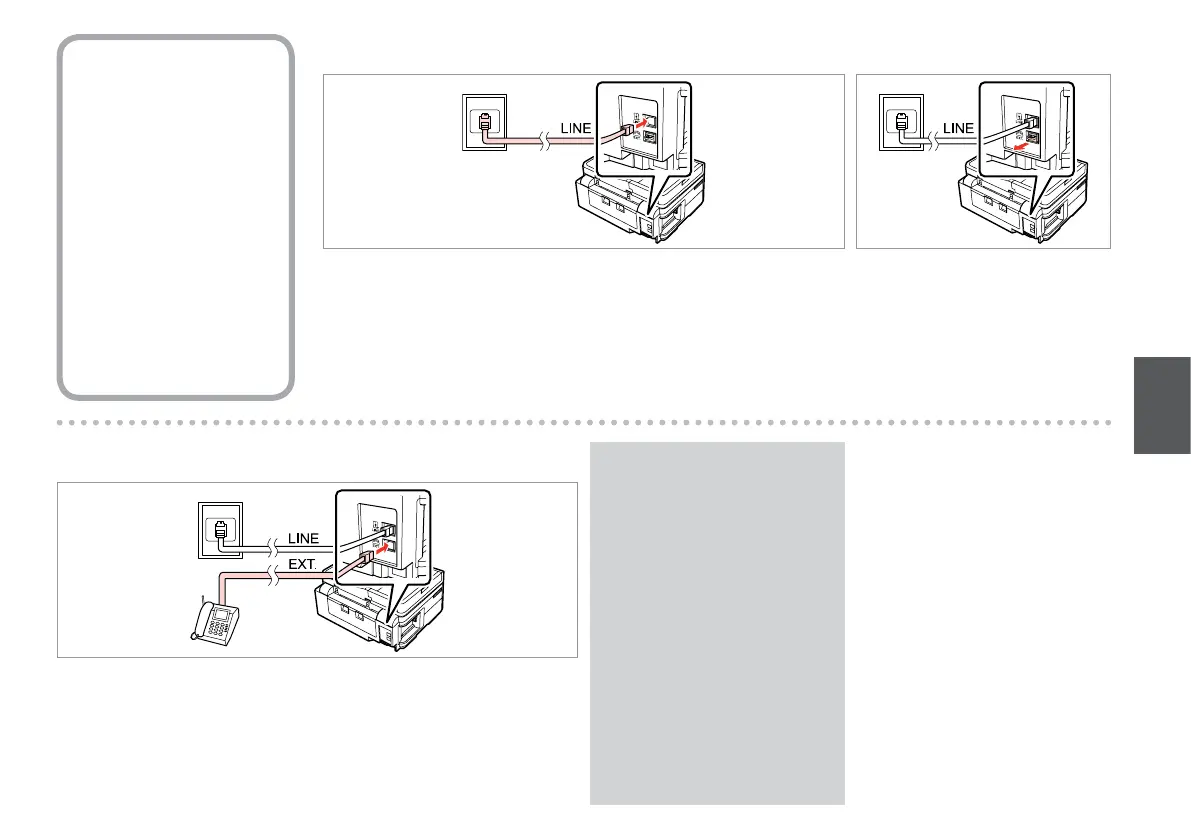 LINE

LINE

LINE

EXT.