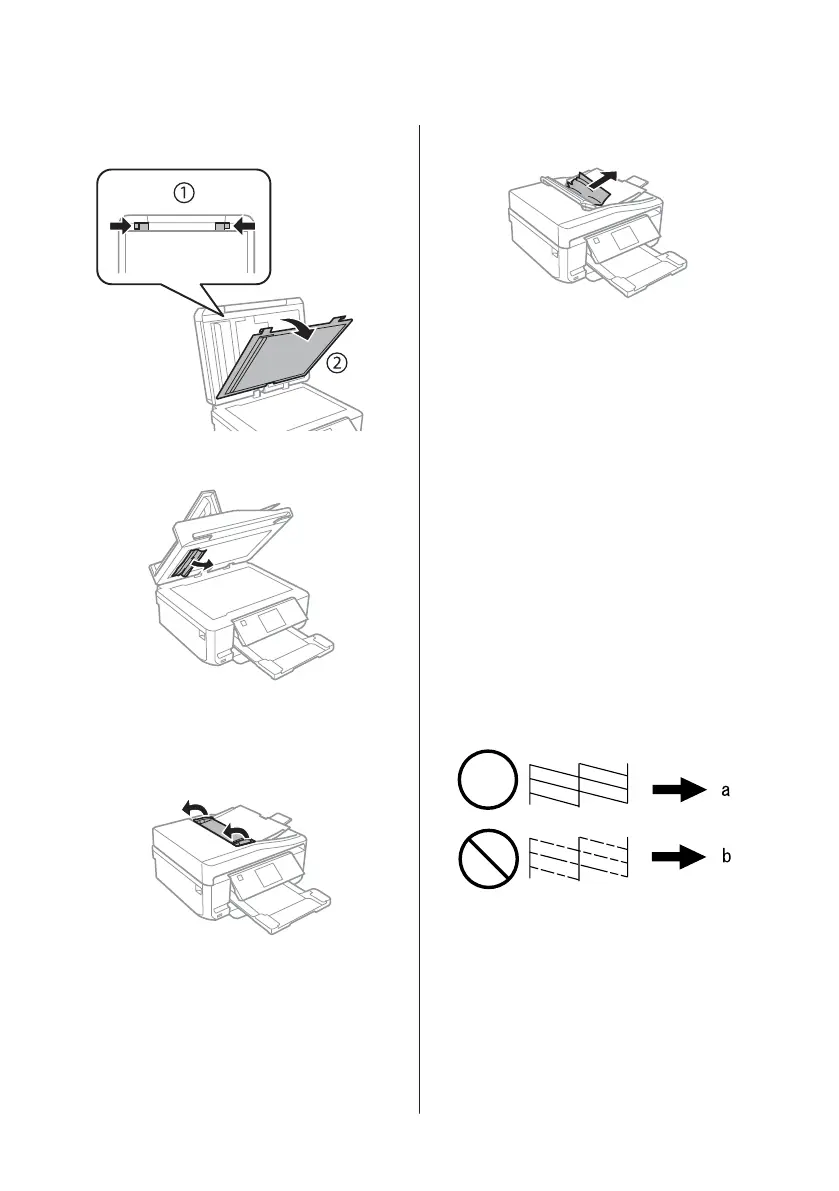 ①

②

a

b