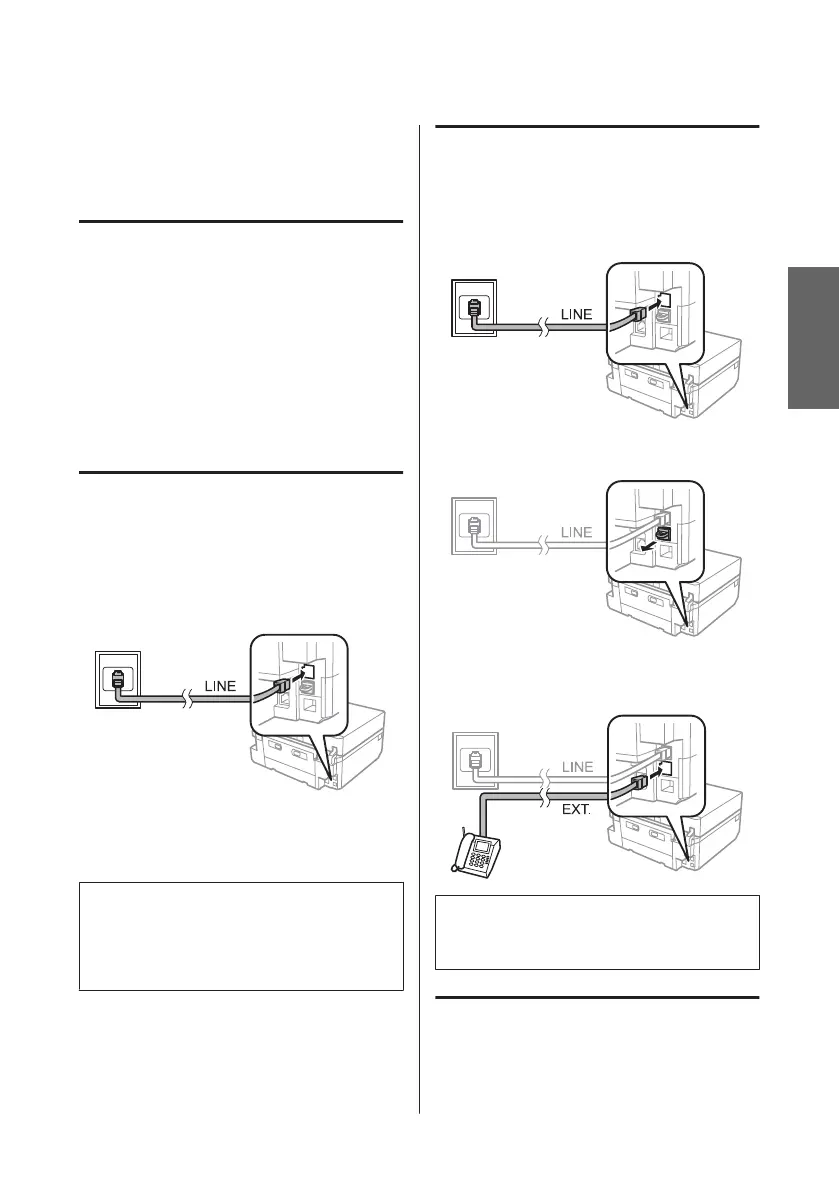 LINE

LINE

LINE

LINE

EXT.