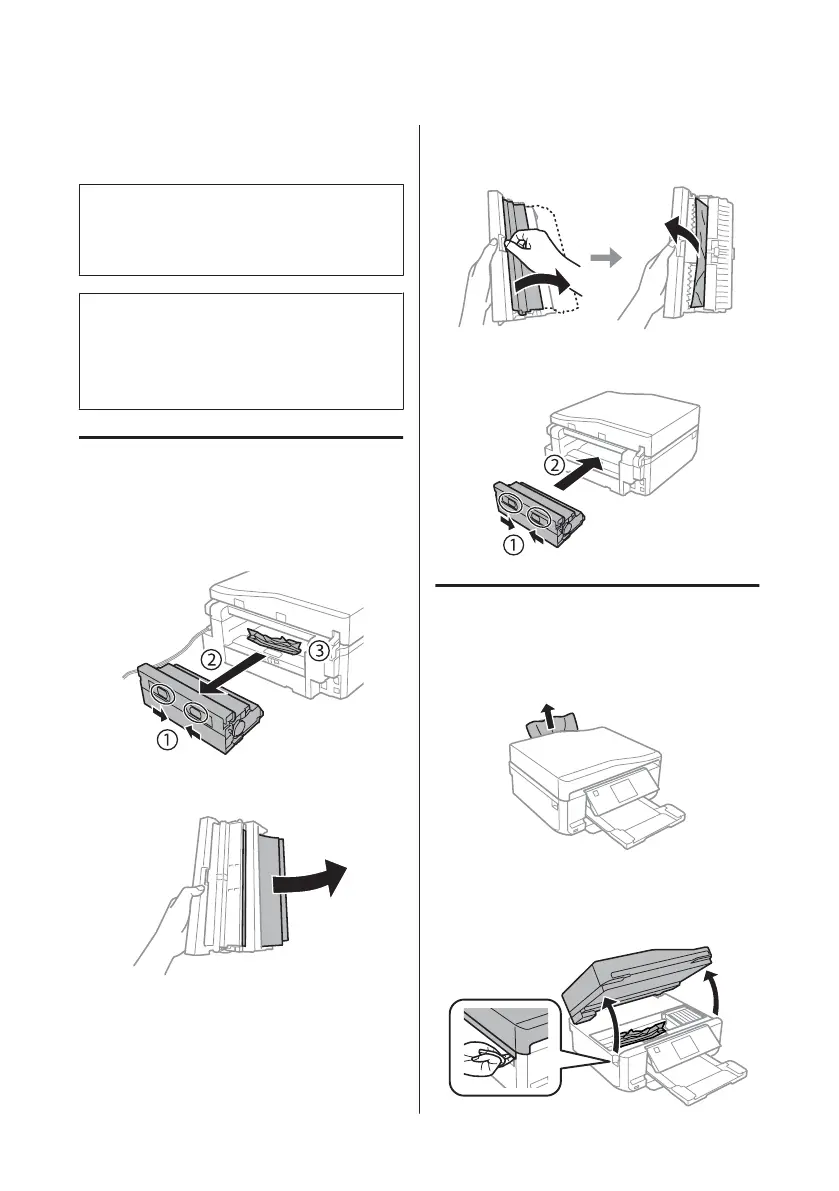 ②
③
①

②
①