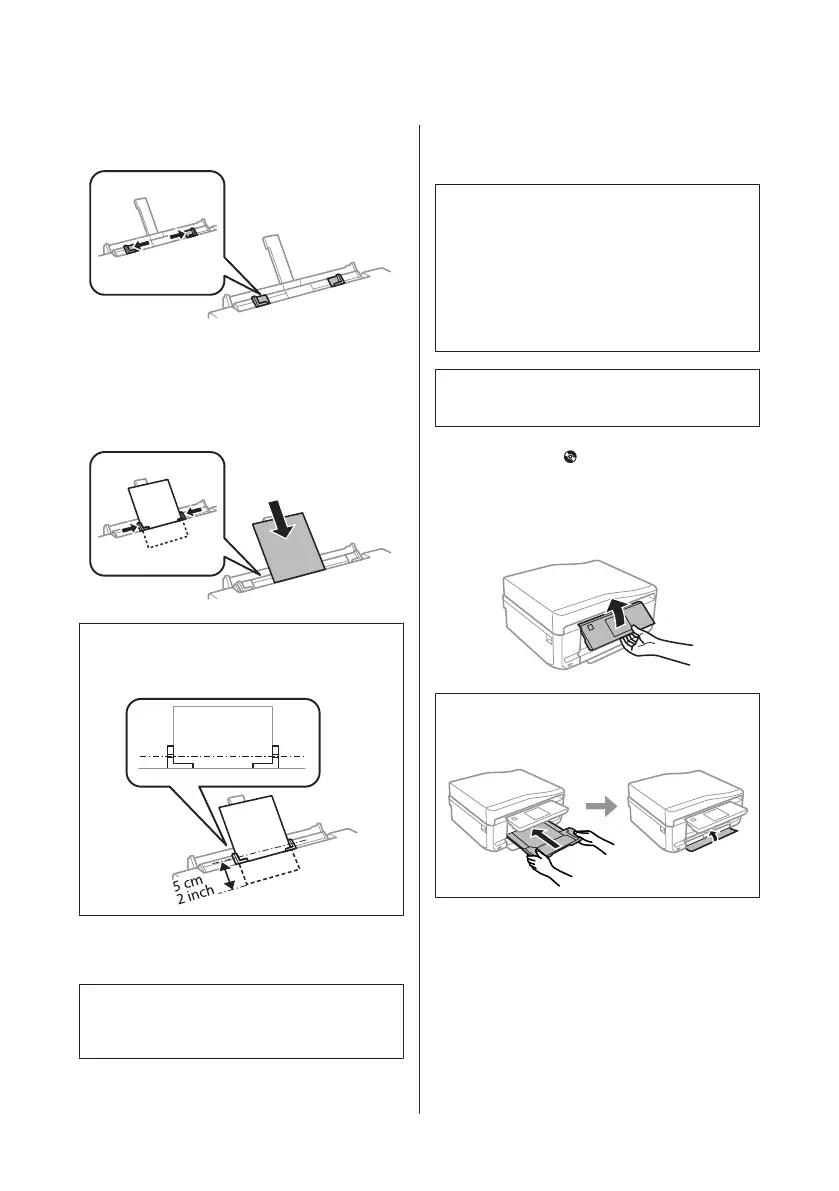 5 cm
2 inch