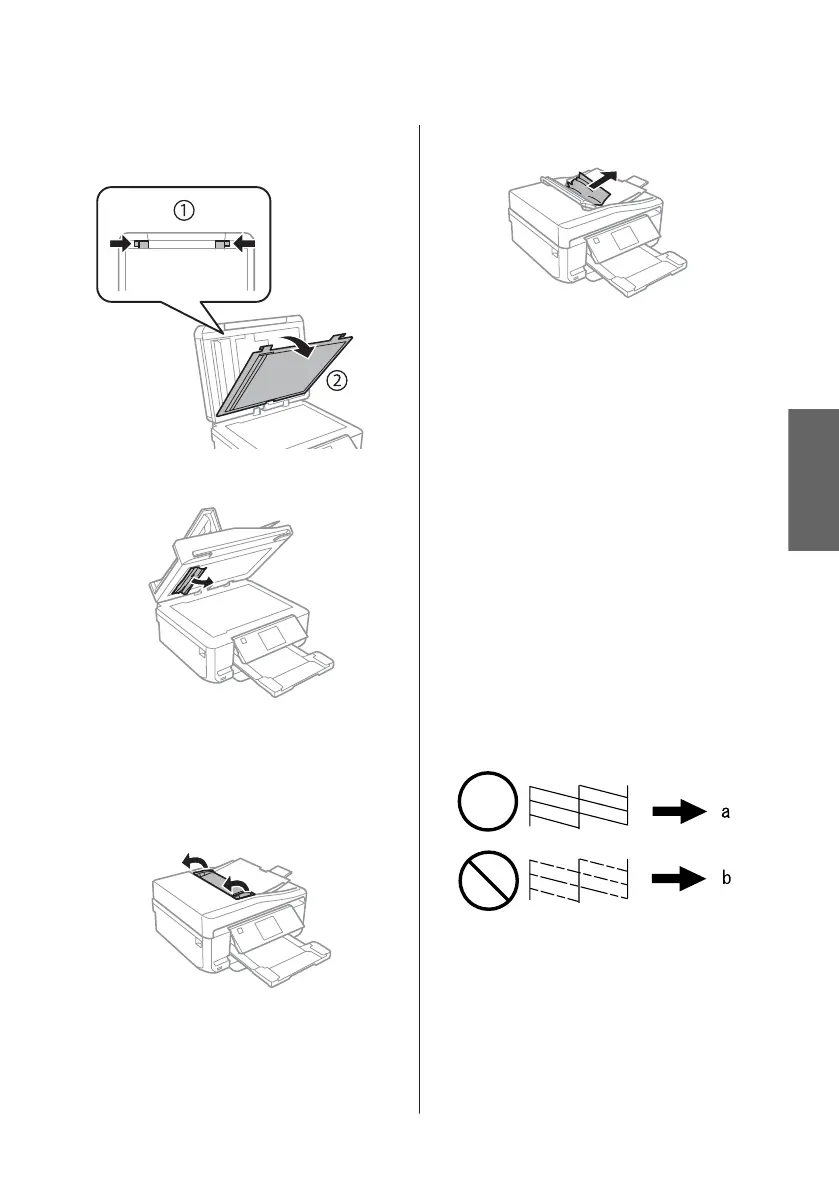 ①

②

a

b