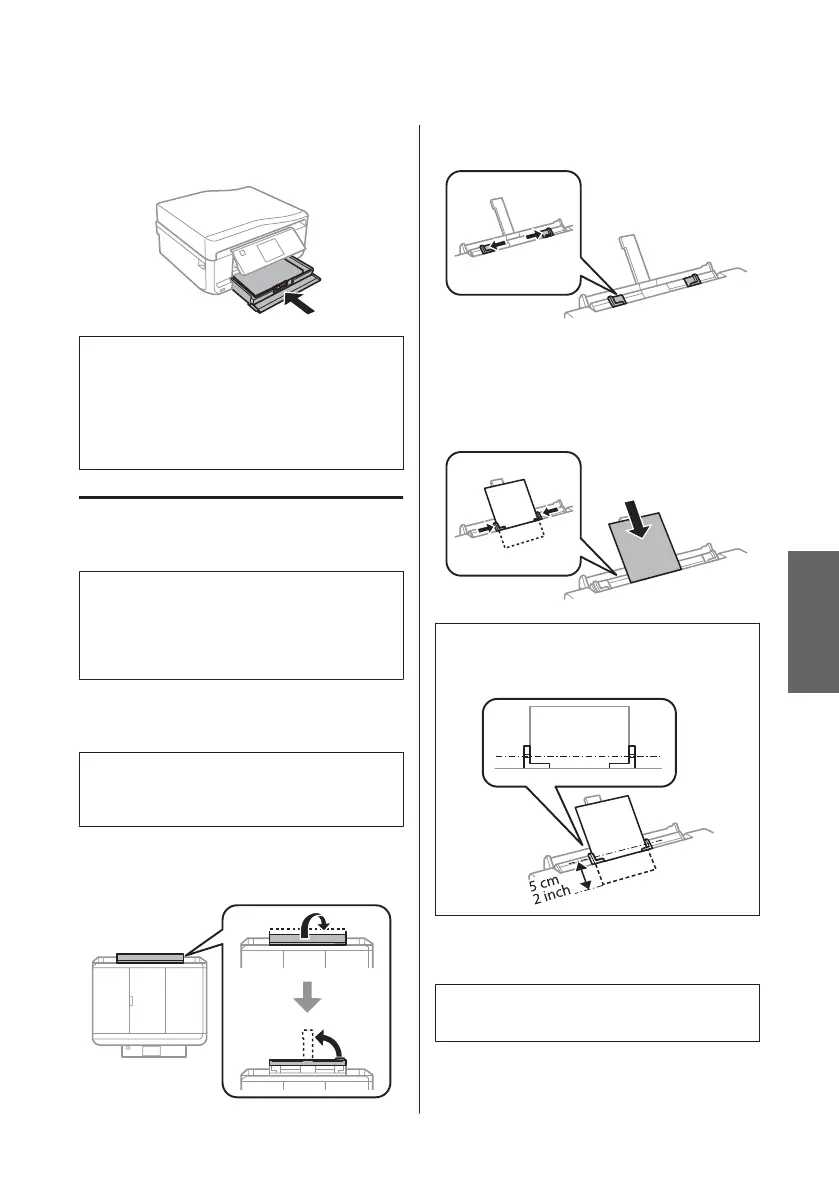 5 cm
2 inch