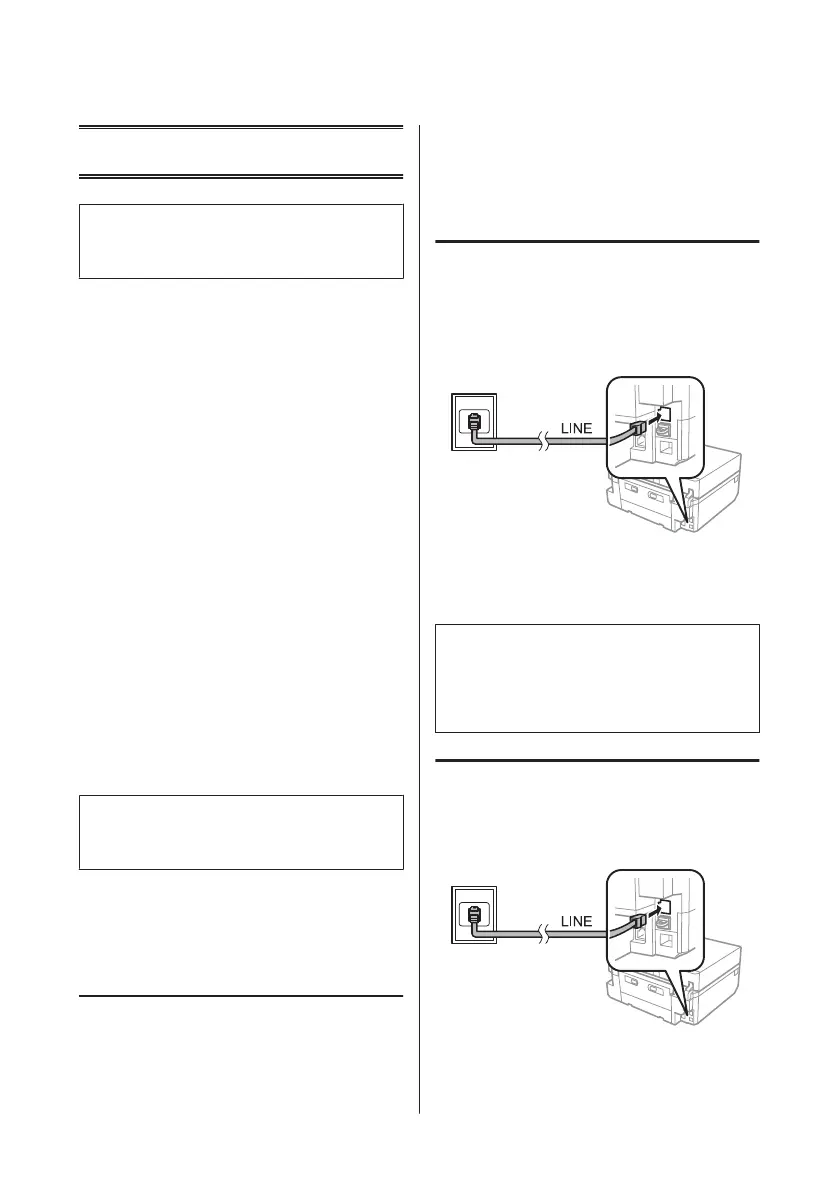 LINE

LINE