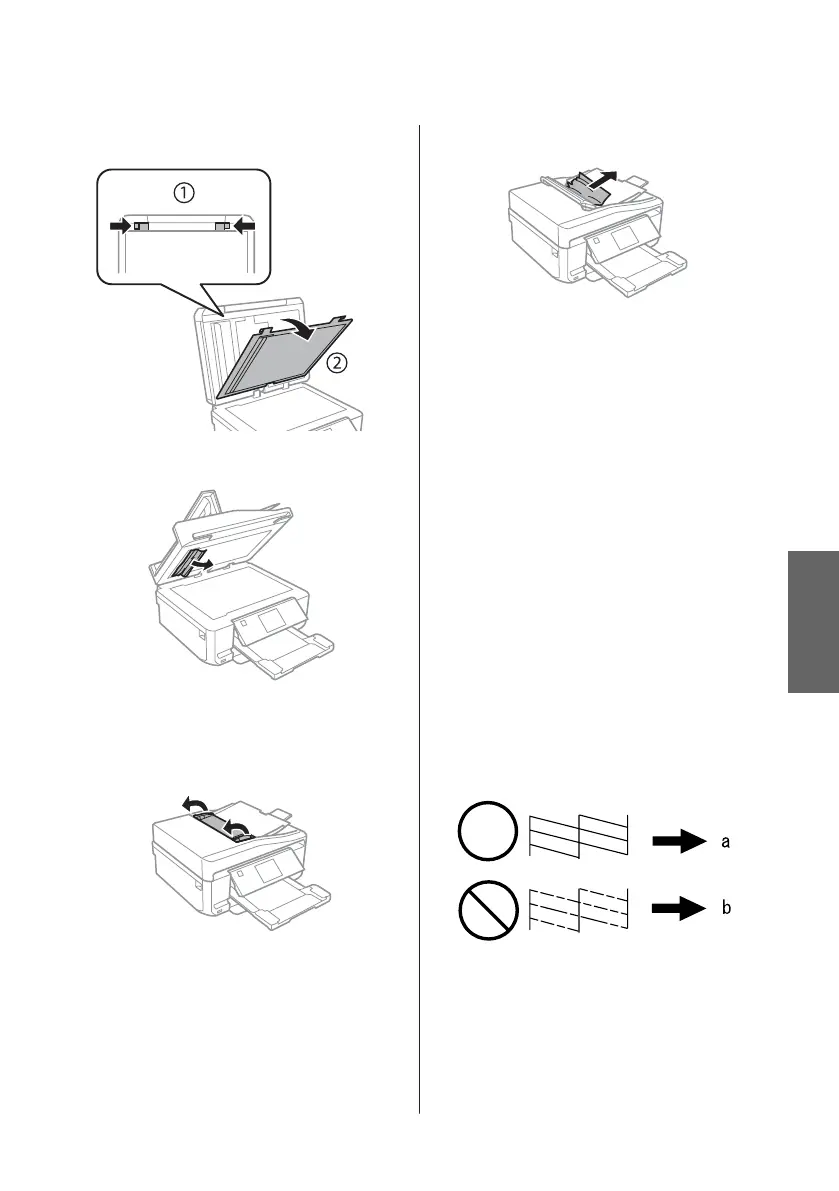 ①

②

a

b