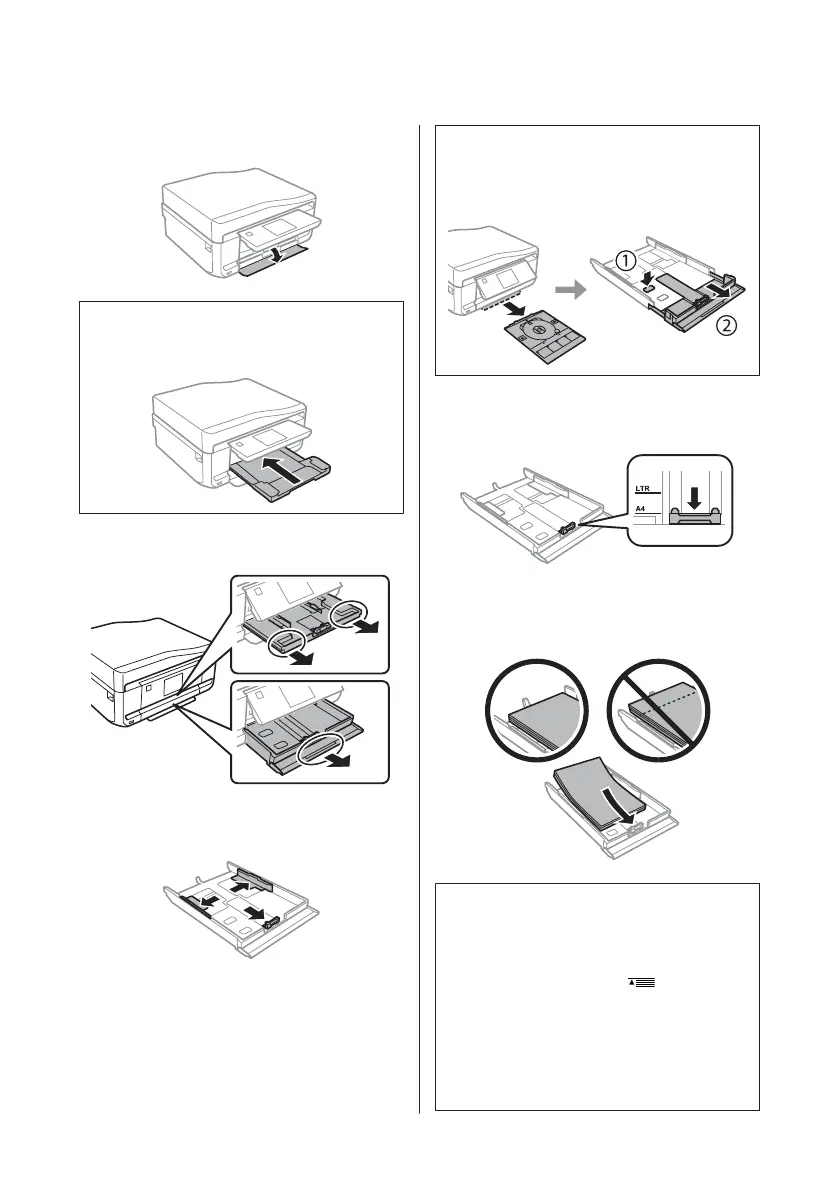 ①

②

LTR

A4