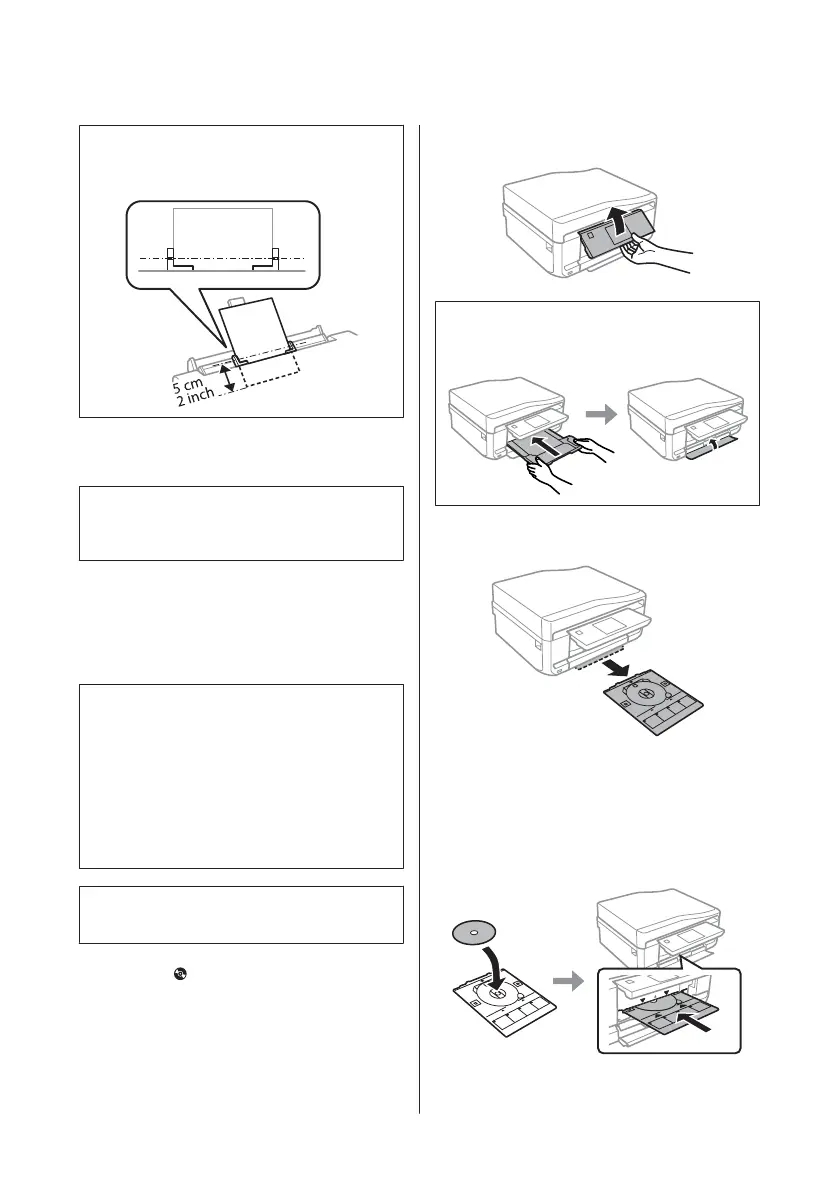 5 cm
2 inch