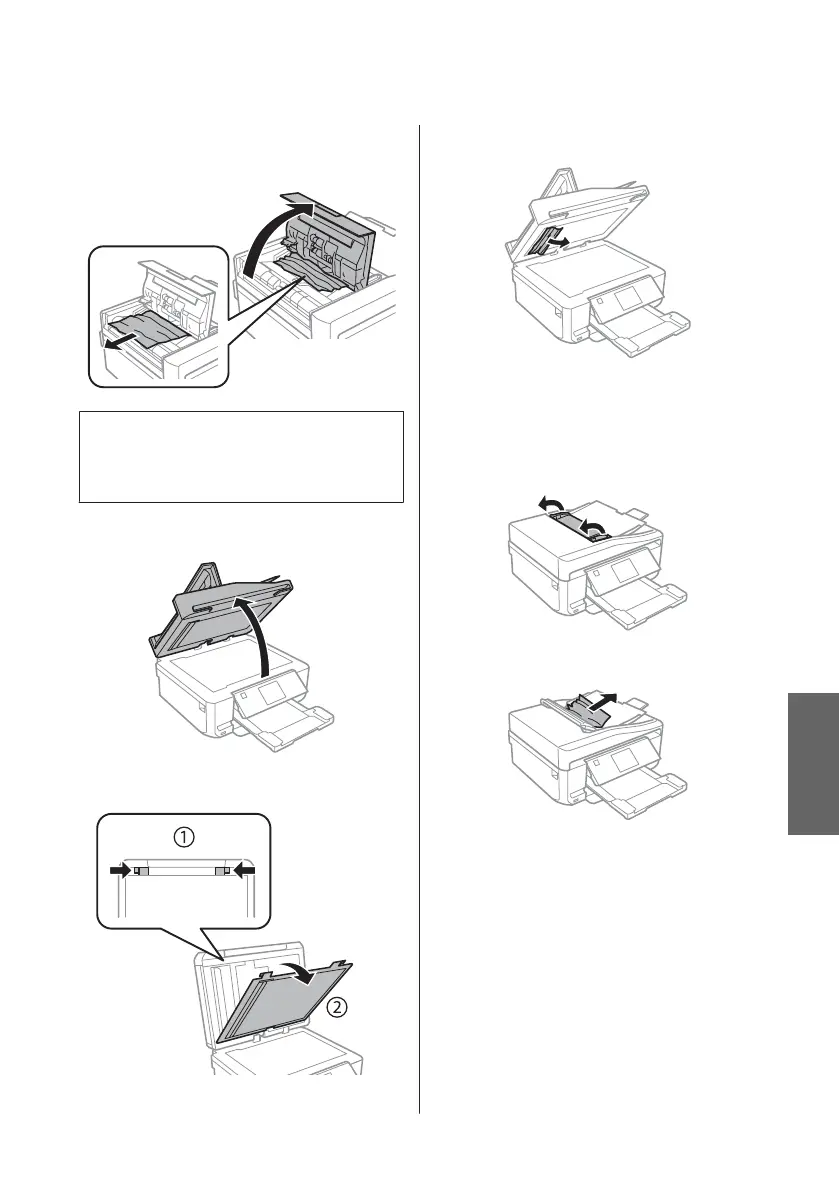 ①

②