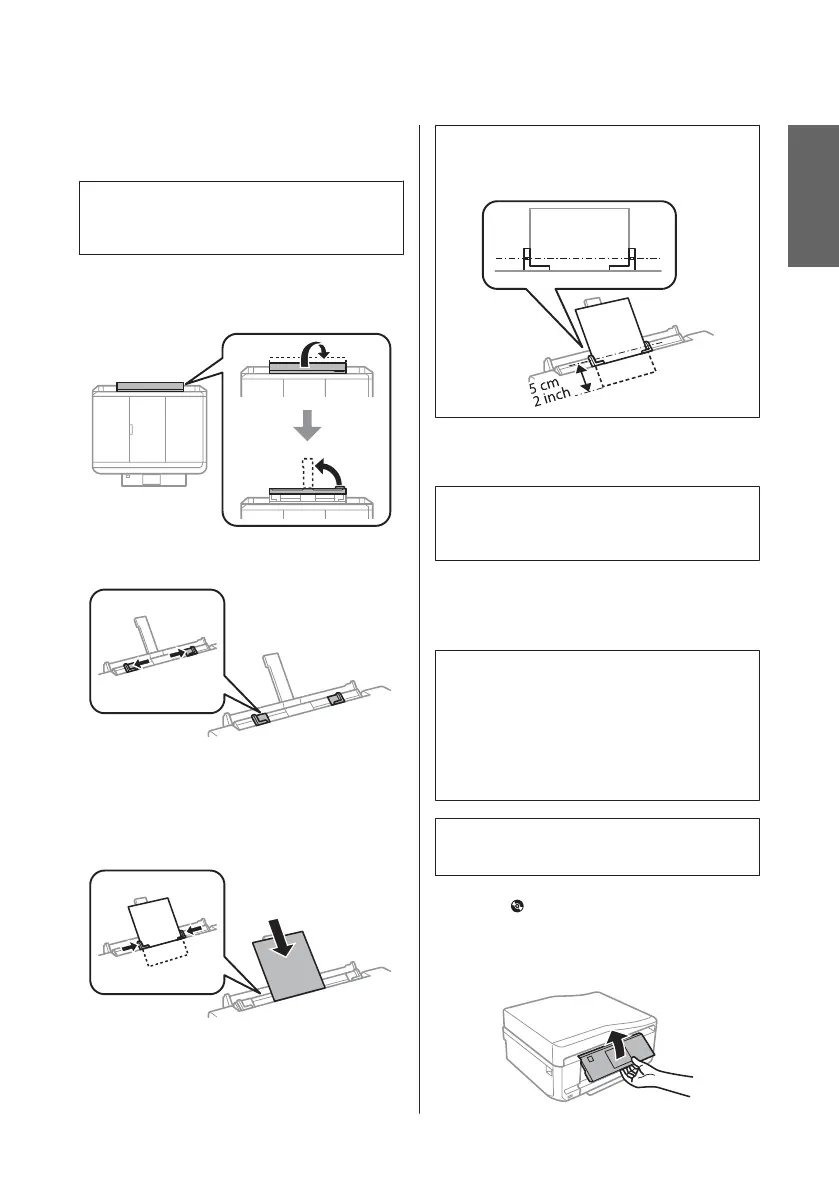 5 cm
2 inch