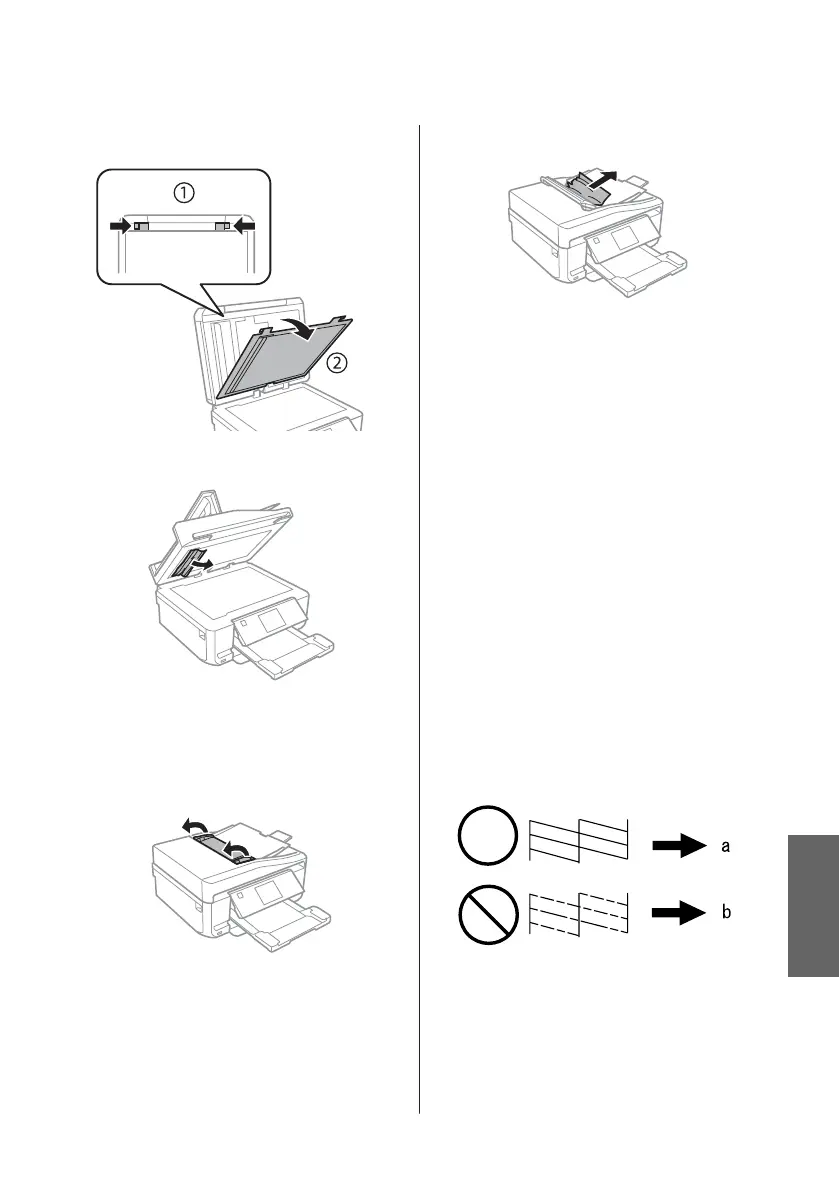 ①

②

a

b