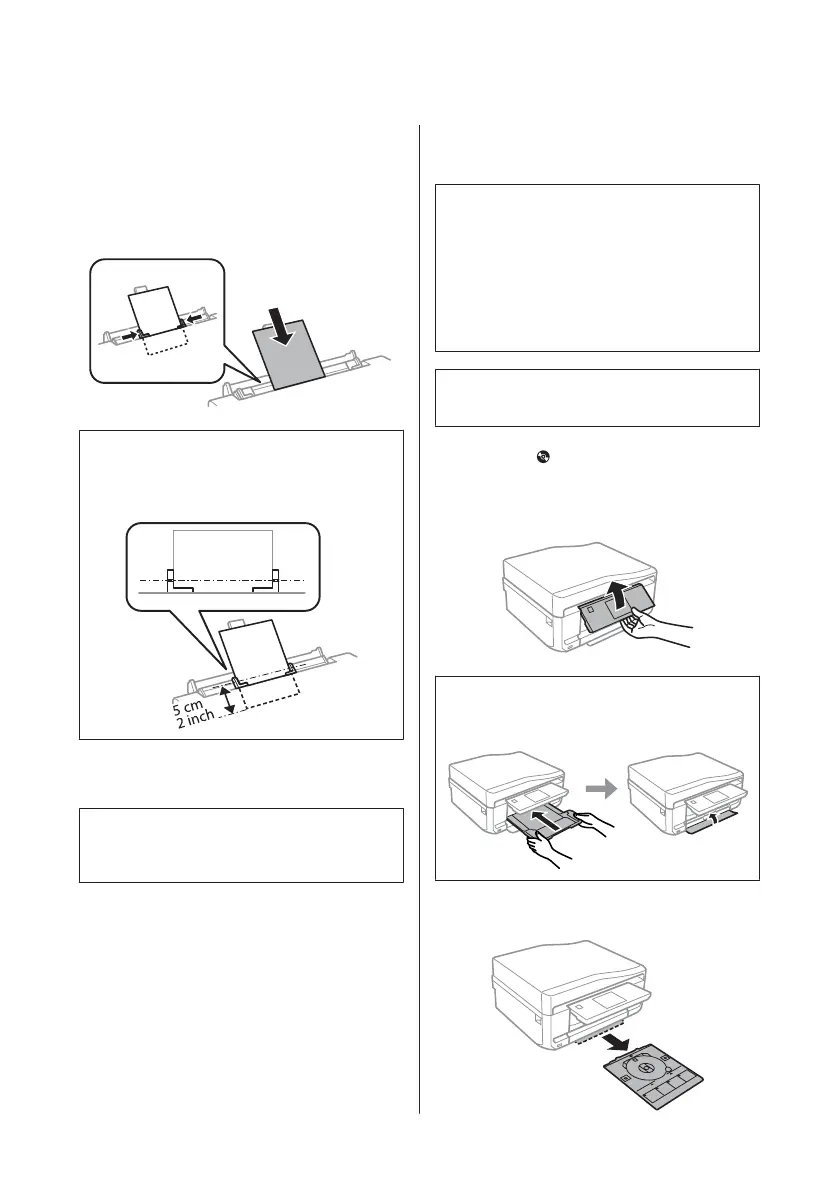 5 cm
2 inch