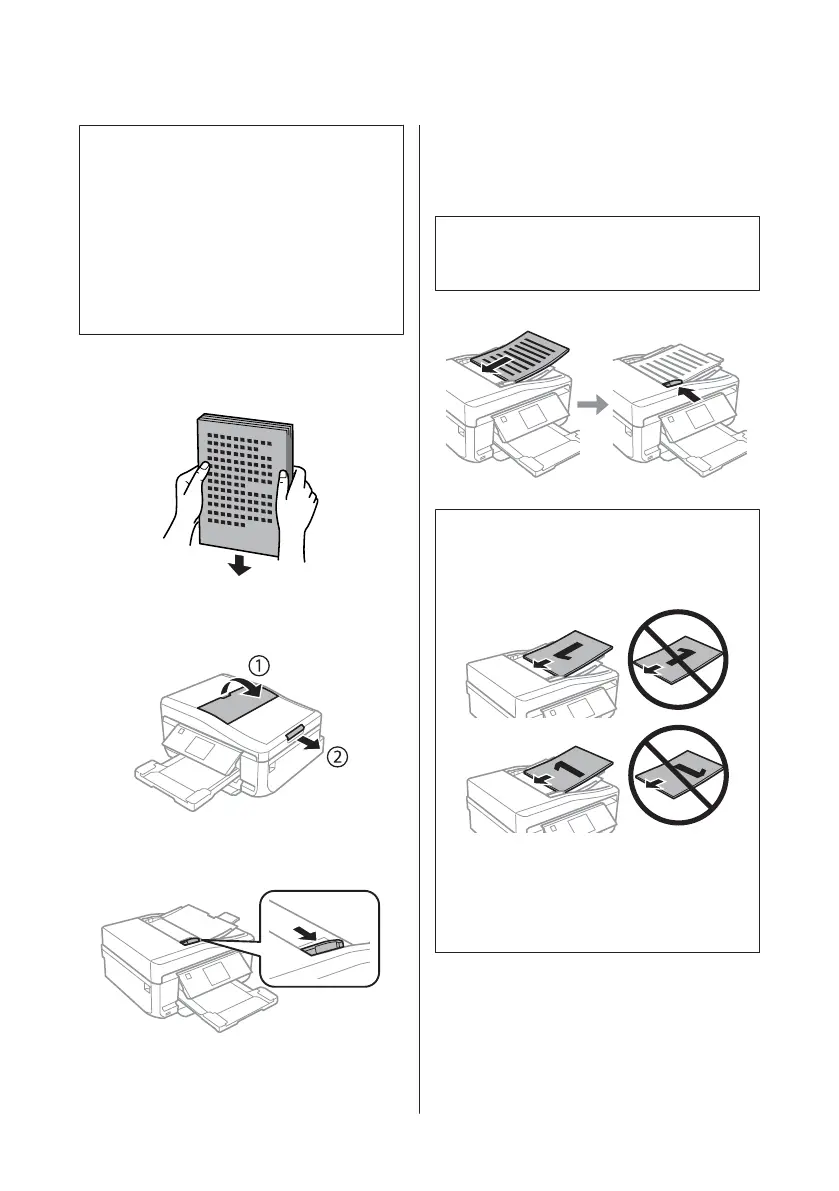 ①
②