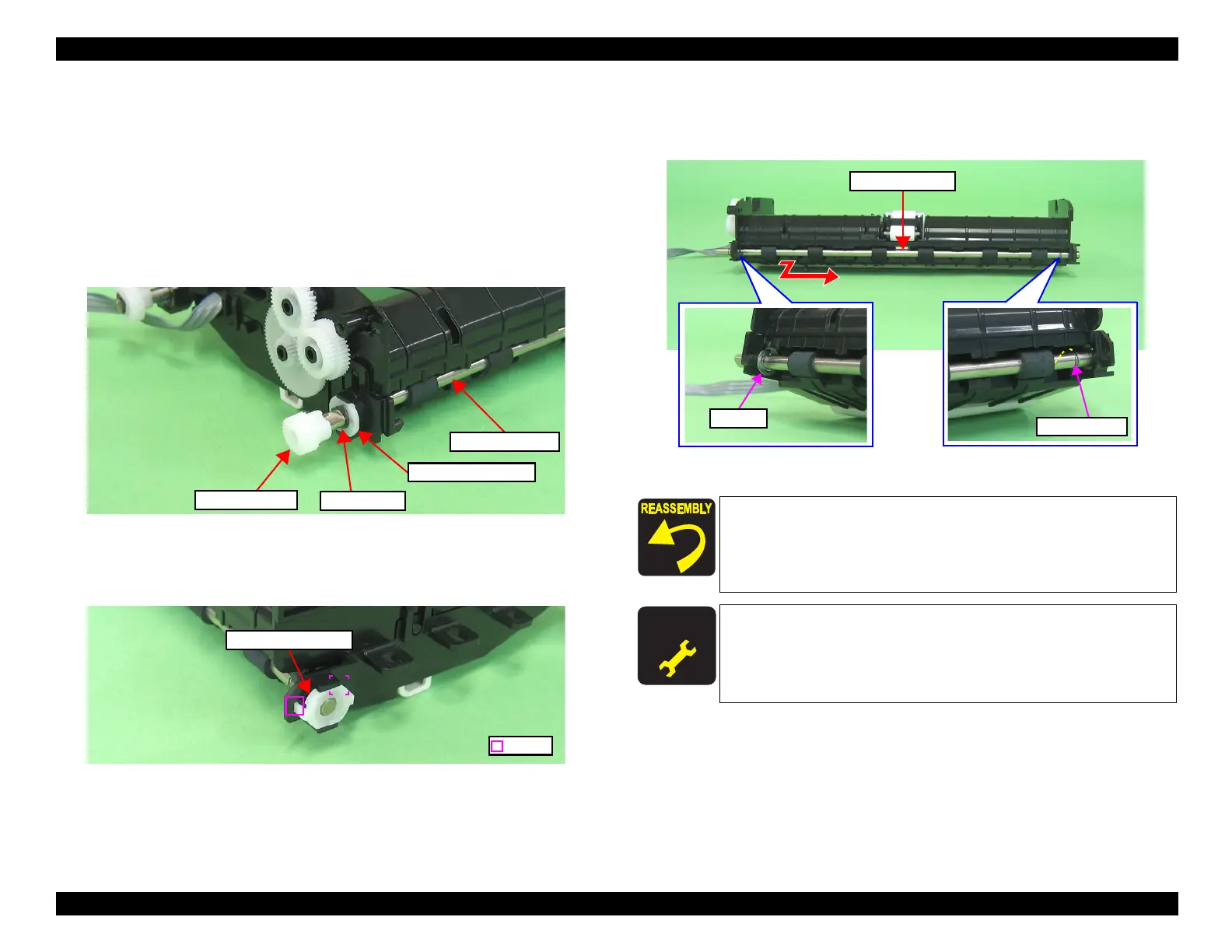 REASSEMBLY