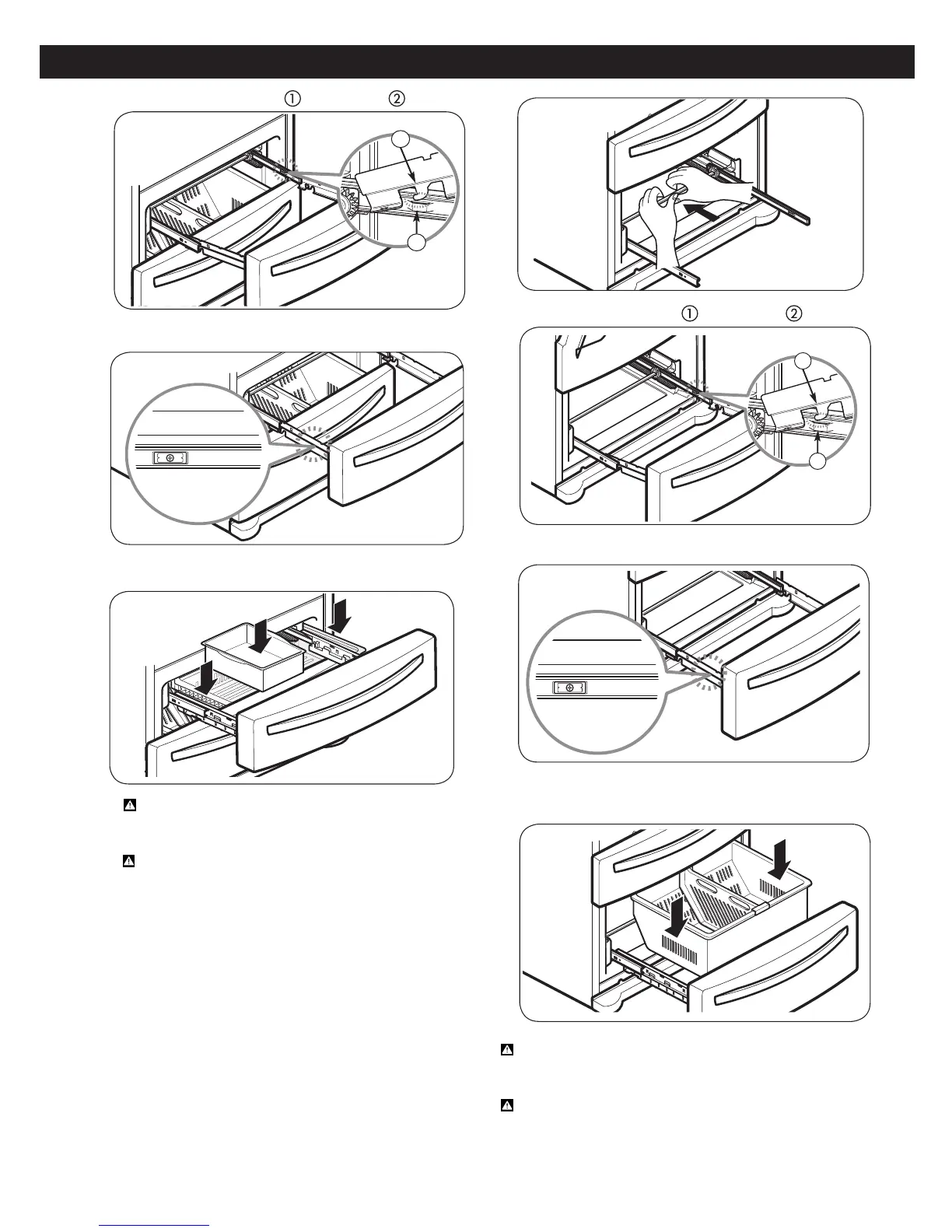 ①　②

①　②