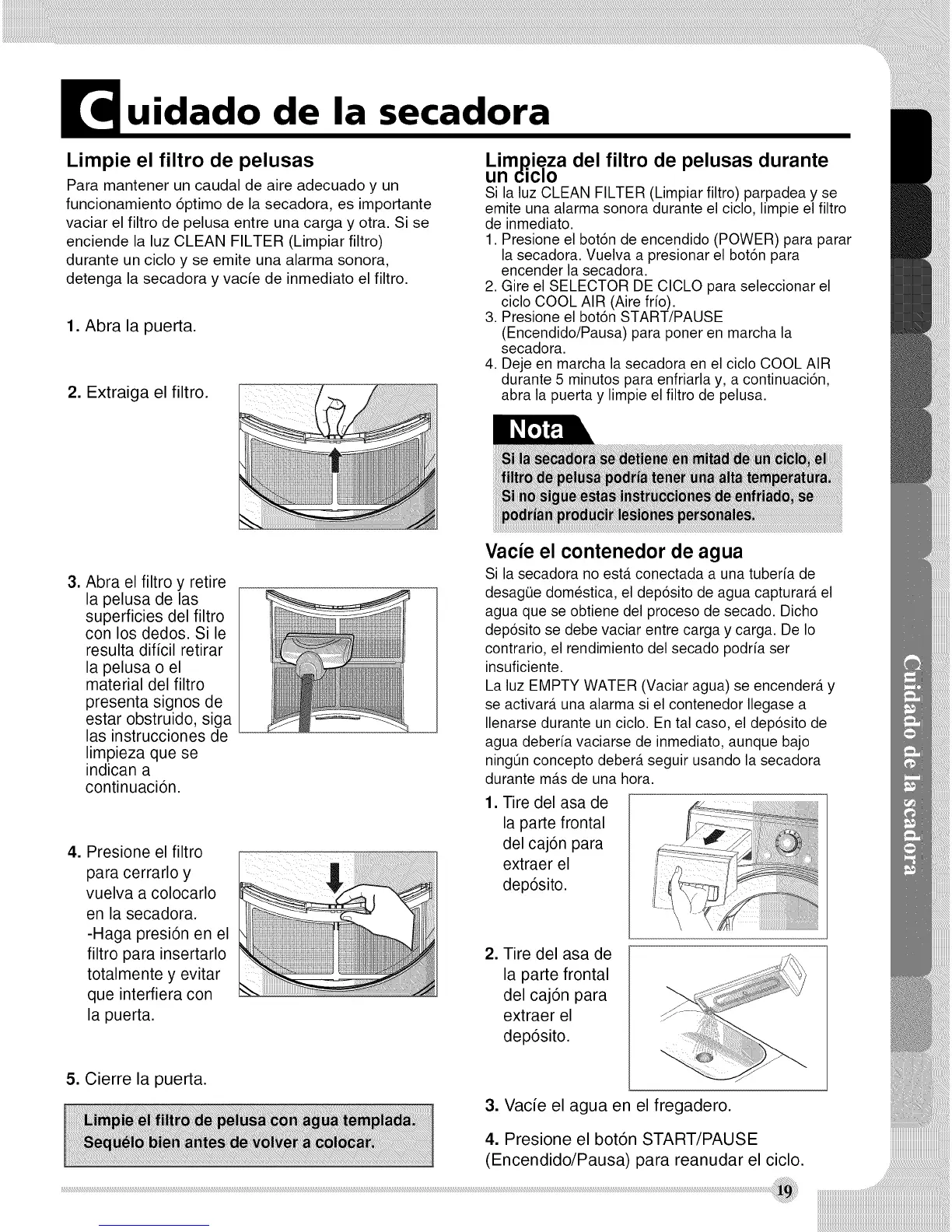 Cuidado de la secadora

Limpie el filtro de pelusas

Para mantener un caudal de aire adecuado y un funcionamiento óptimo de la secadora, es importante vaciar el filtro de pelusa entre una carga y otra. Si se enciende la luz CLEAN FILTER (Limpiar filtro) durante un ciclo y se emite una alarma sonora, detenga la secadora y vacíe de inmediato el filtro.

1. Abra la puerta.

2. Extraiga el filtro.

3. Abra el filtro y retire la pelusa de las superficies del filtro con los dedos. Si le resulta difícil retirar la pelusa o el material del filtro presenta signos de estar obstruido, siga las instrucciones de limpieza que se indican a continuación.

4. Presione el filtro para cerrarlo y vuelva a colocarlo en la secadora. -Haga presión en el filtro para insertarlo totalmente y evitar que interfiera con la puerta.

5. Cierre la puerta.

Limpie el filtro de pelusa con agua templada. Sequélo bien antes de volver a colocar.

Limpieza del filtro de pelusas durante un ciclo

Si la luz CLEAN FILTER (Limpiar filtro) parpadea y se emite una alarma sonora durante el ciclo, limpie el filtro de inmediato.
1. Presione el botón de encendido (POWER) para parar la secadora. Vuelva a presionar el botón para encender la secadora.
2. Gire el SELECTOR DE CICLO para seleccionar el ciclo COOL AIR (Aire frío).
3. Presione el botón START/PAUSE (Encendido/Pausa) para poner en marcha la secadora.
4. Deje en marcha la secadora en el ciclo COOL AIR durante 5 minutos para enfriarla y, a continuación, abra la puerta y limpie el filtro de pelusa.

Nota

Si la secadora se detiene en mitad de un ciclo, el filtro de pelusa podría tener una alta temperatura. Si no sigue estas instrucciones de enfriado, se podrían producir lesiones personales.

Vacíe el contenedor de agua

Si la secadora no está conectada a una tubería de desagüe doméstica, el depósito de agua capturará el agua que se obtiene del proceso de secado. Dicho depósito se debe vaciar entre carga y carga. De lo contrario, el rendimiento del secado podría ser insuficiente.
La luz EMPTY WATER (Vaciar agua) se encenderá y se activará una alarma si el contenedor llegase a llenarse durante un ciclo. En tal caso, el depósito de agua debería vaciarse de inmediato, aunque bajo ningún concepto deberá seguir usando la secadora durante más de una hora.

1. Tire del asa de la parte frontal del cajón para extraer el depósito.

2. Tire del asa de la parte frontal del cajón para extraer el depósito.

3. Vacíe el agua en el fregadero.

4. Presione el botón START/PAUSE (Encendido/Pausa) para reanudar el ciclo.

Cuidado de la scadora

19