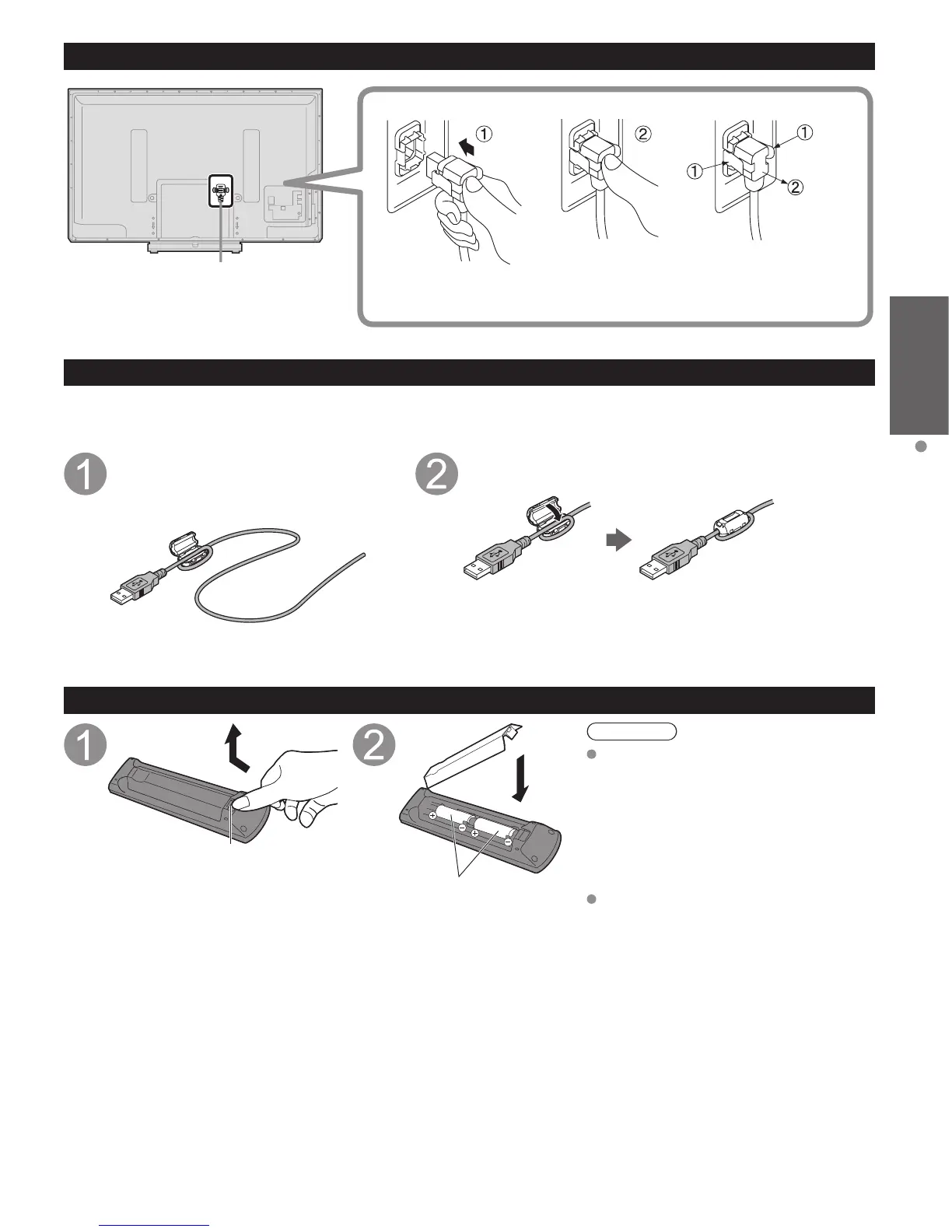 ①

②

①

①

②

1

2

1

2