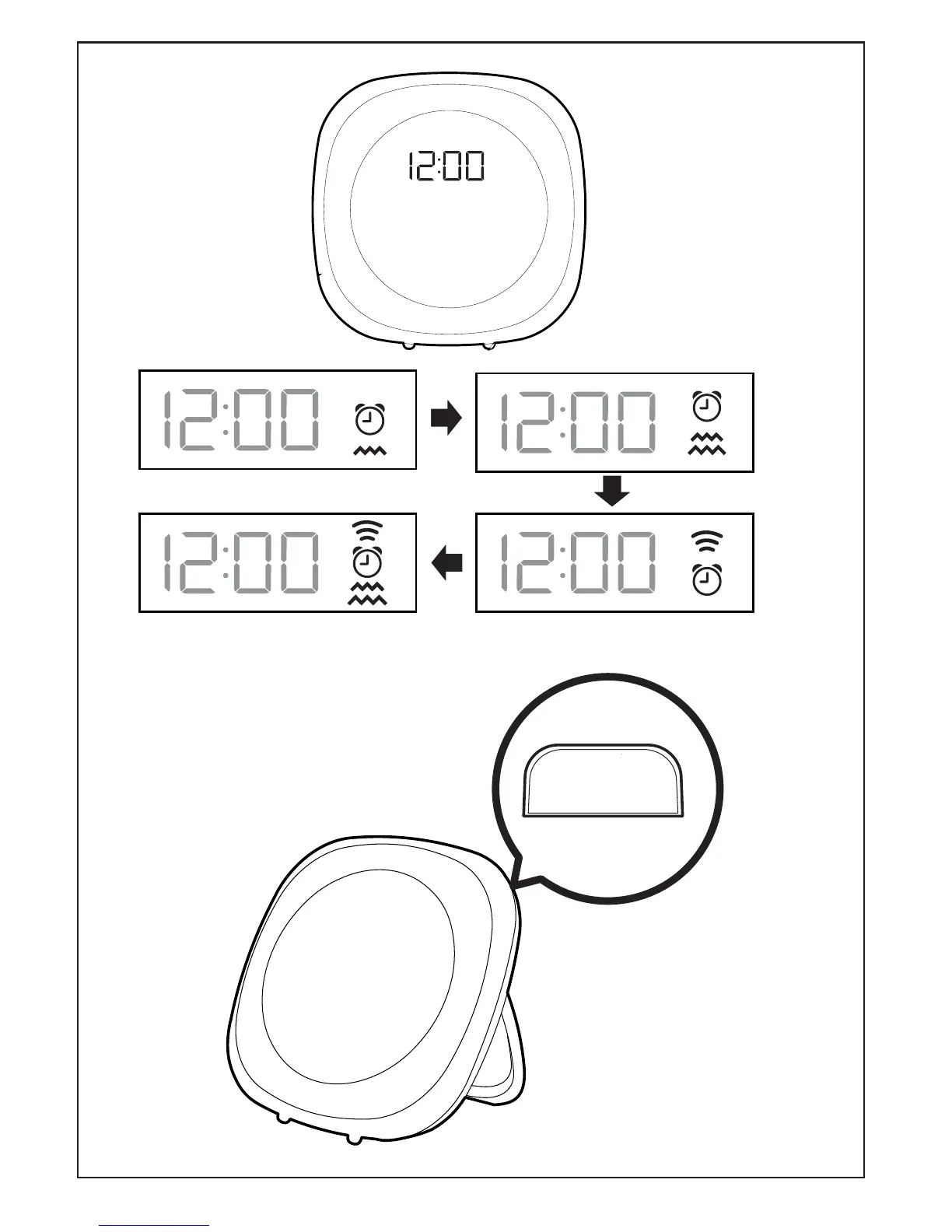 12:00

12:00

12:00

12:00

12:00