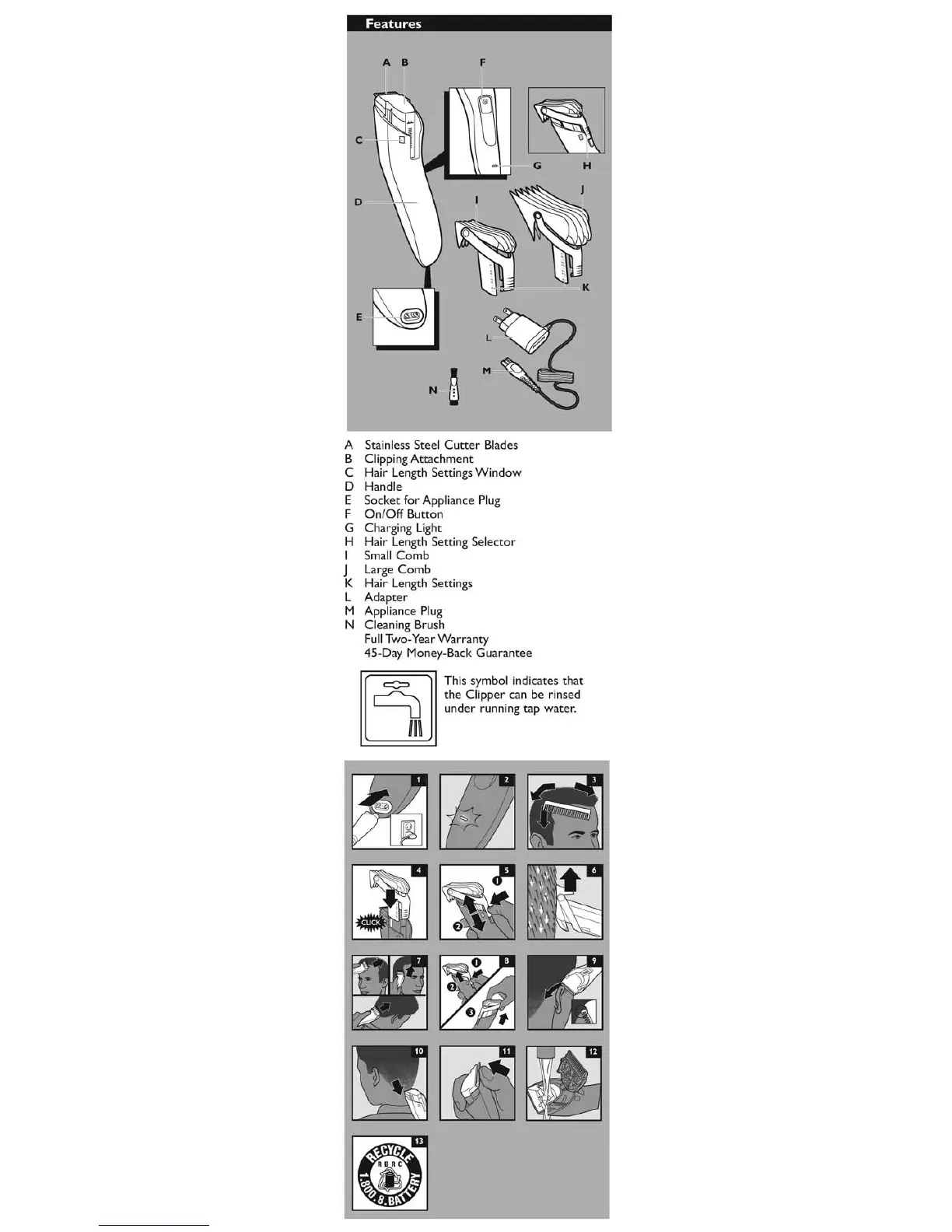 Features

A B F C G H D I J K E L M N

A Stainless Steel Cutter Blades
B Clipping Attachment
C Hair Length Settings Window
D Handle
E Socket for Appliance Plug
F On/Off Button
G Charging Light
H Hair Length Setting Selector
I Small Comb
J Large Comb
K Hair Length Settings
L Adapter
M Appliance Plug
N Cleaning Brush
Full Two-Year Warranty
45-Day Money-Back Guarantee

This symbol indicates that the Clipper can be rinsed under running tap water.

1 2 3 4 CLICK 5 1 2 6 7 8 1 2 3 9 10 11 12 13

RECYCLE RBRC 1.800.8.BATTERY